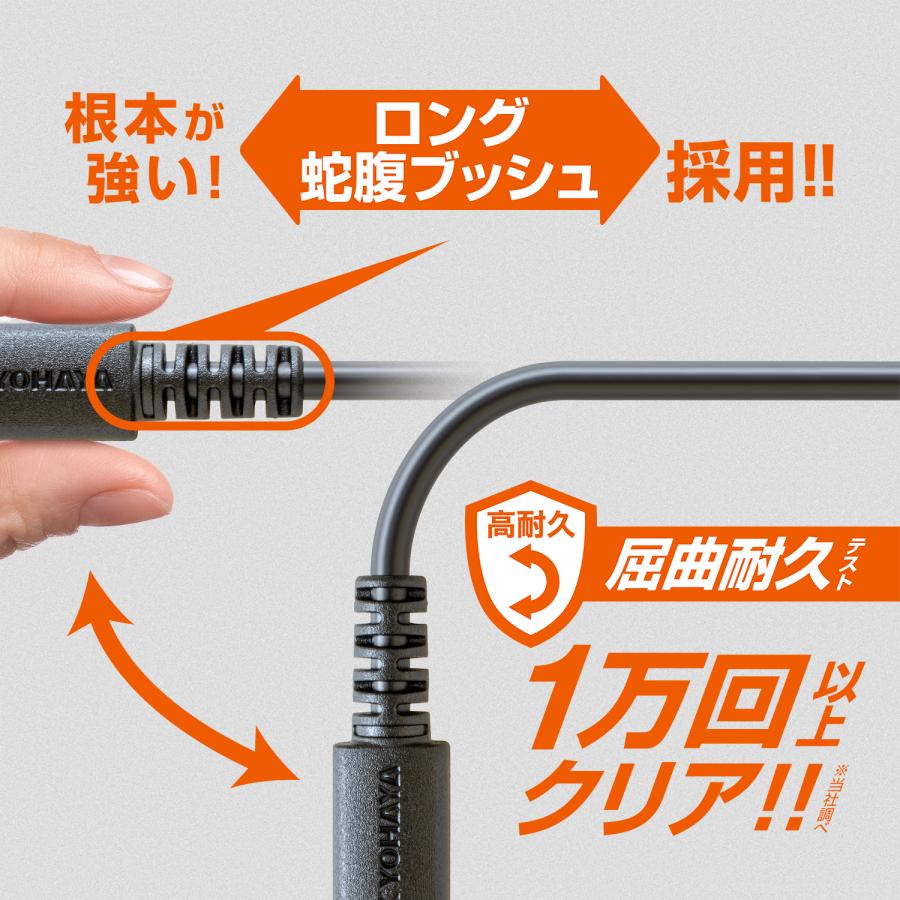 根本が強い!

ロング蛇腹ブッシュ

採用!!

YOHAYA

高耐久

屈曲耐久テスト

1万回以上クリア!!

※当社調べ

YOHAYA