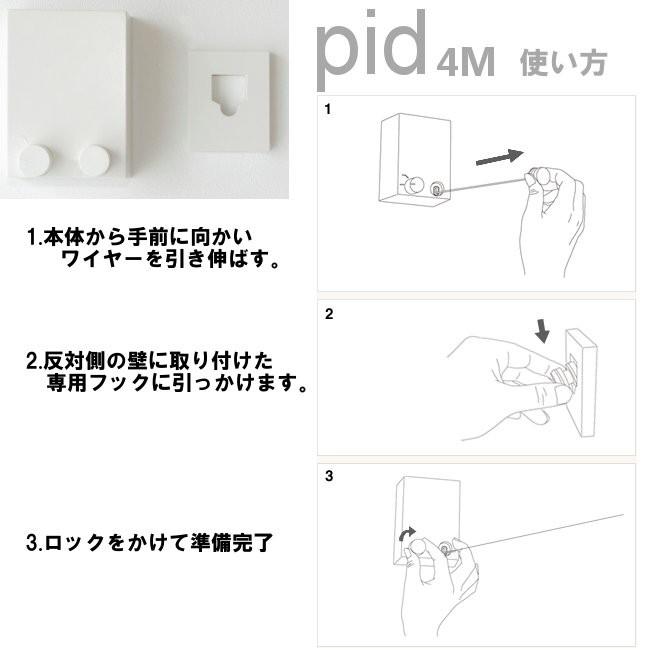 pid 4M 使い方

1

1.本体から手前に向かい
ワイヤーを引き伸ばす。

2

2.反対側の壁に取り付けた
専用フックに引っかけます。

3

3.ロックをかけて準備完了