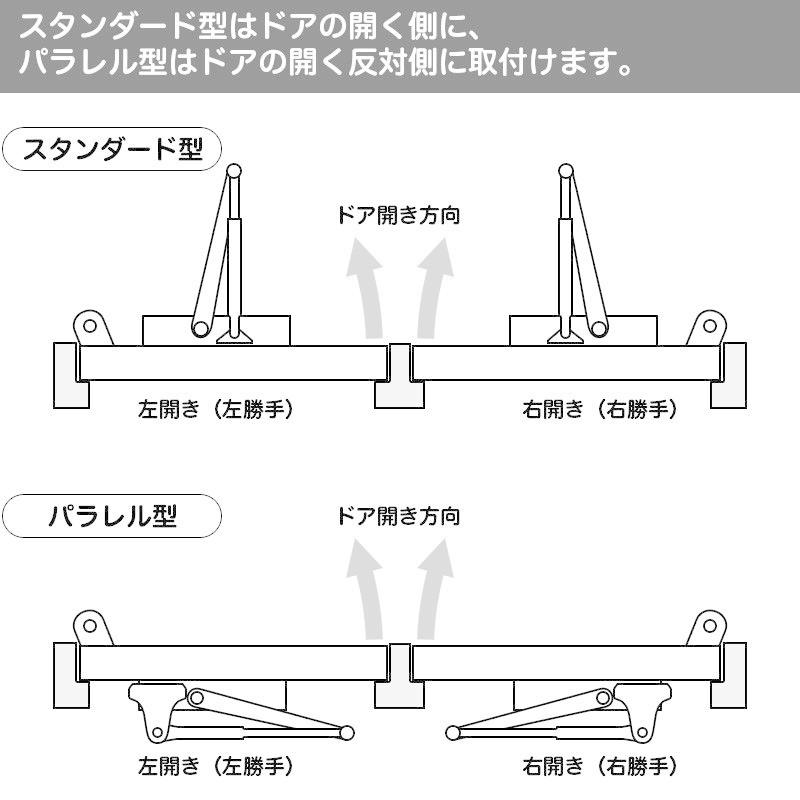 スタンダード型はドアの開く側に、
パラレル型はドアの開く反対側に取付けます。

スタンダード型

ドア開き方向

左開き（左勝手）

右開き（右勝手）

パラレル型

ドア開き方向

左開き（左勝手）

右開き（右勝手）