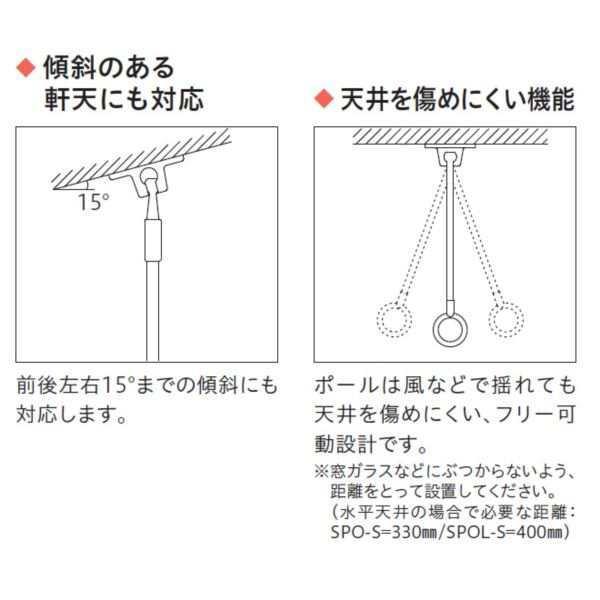 ◆ 傾斜のある軒天にも対応

15°

前後左右15°までの傾斜にも対応します。

◆ 天井を傷めにくい機能

ポールは風などで揺れても天井を傷めにくい、フリー可動設計です。

※窓ガラスなどにぶつからないよう、距離をとって設置してください。（水平天井の場合で必要な距離：SPO-S=330㎜/SPOL-S=400㎜）