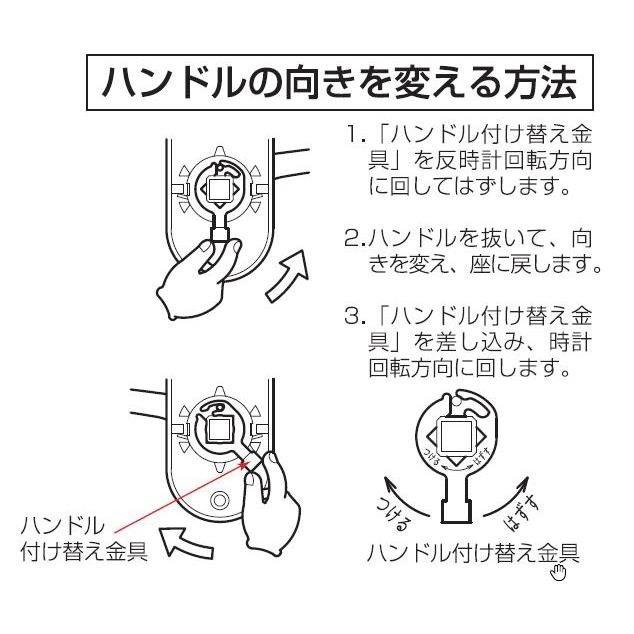 ハンドルの向きを変える方法

1.「ハンドル付け替え金具」を反時計回転方向に回してはずします。

2.ハンドルを抜いて、向きを変え、座に戻します。

3.「ハンドル付け替え金具」を差し込み、時計回転方向に回します。

ハンドル
付け替え金具

つける はずす
つける はずす
ハンドル付け替え金具