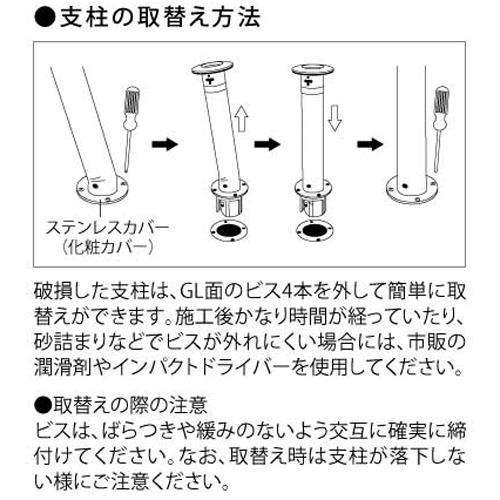 ●支柱の取替え方法

ステンレスカバー
（化粧カバー）

破損した支柱は、GL面のビス4本を外して簡単に取替えができます。施工後かなり時間が経っていたり、砂詰まりなどでビスが外れにくい場合には、市販の潤滑剤やインパクトドライバーを使用してください。

●取替えの際の注意
ビスは、ばらつきや緩みのないよう交互に確実に締付けてください。なお、取替え時は支柱が落下しない様にご注意ください。