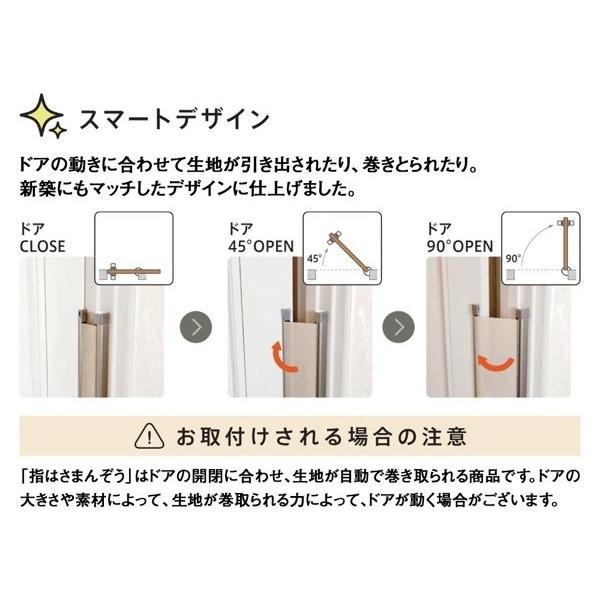 スマートデザイン

ドアの動きに合わせて生地が引き出されたり、巻きとられたり。
新築にもマッチしたデザインに仕上げました。

ドア
CLOSE

ドア
45°OPEN

45°

ドア
90°OPEN

90°

お取付けされる場合の注意

「指はさまんぞう」はドアの開閉に合わせ、生地が自動で巻き取られる商品です。ドアの大きさや素材によって、生地が巻取られる力によって、ドアが動く場合がございます。