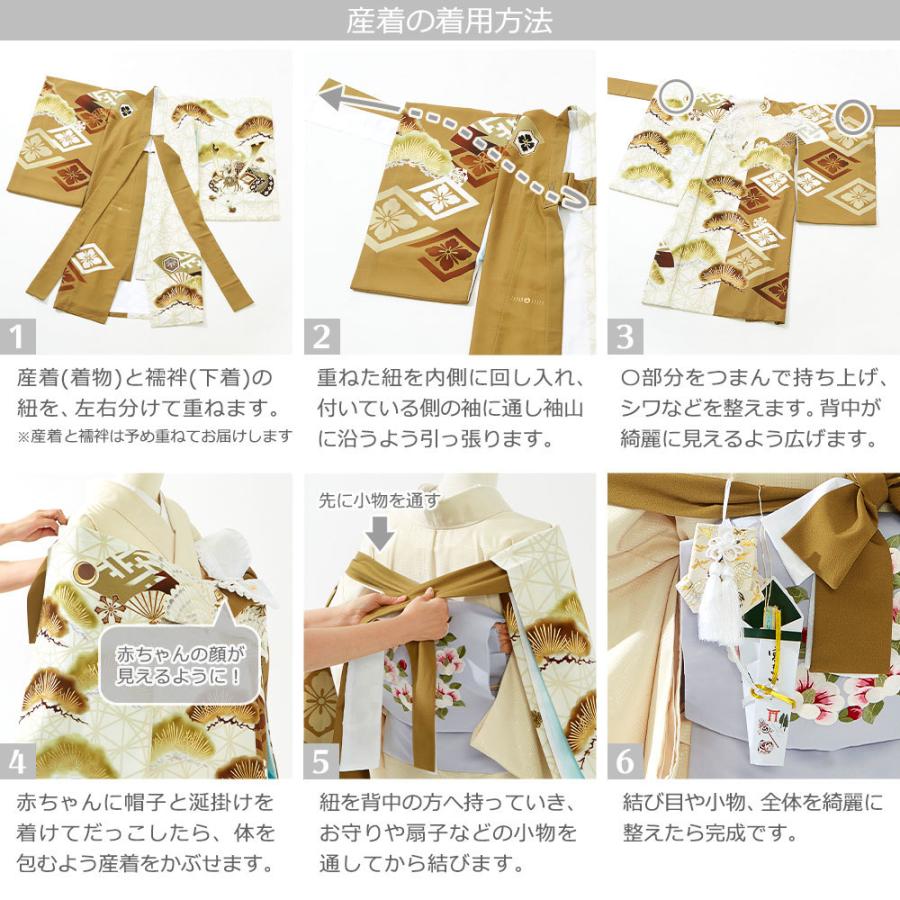 産着の着用方法

1

産着(着物)と襦袢(下着)の紐を、左右分けて重ねます。
※産着と襦袢は予め重ねてお届けします

2

重ねた紐を内側に回し入れ、付いている側の袖に通し袖山に沿うよう引っ張ります。

3

○部分をつまんで持ち上げ、シワなどを整えます。背中が綺麗に見えるよう広げます。

赤ちゃんの顔が見えるように！

4

赤ちゃんに帽子と涎掛けを着けてだっこしたら、体を包むよう産着をかぶせます。

先に小物を通す

5

紐を背中の方へ持っていき、お守りや扇子などの小物を通してから結びます。

6

結び目や小物、全体を綺麗に整えたら完成です。