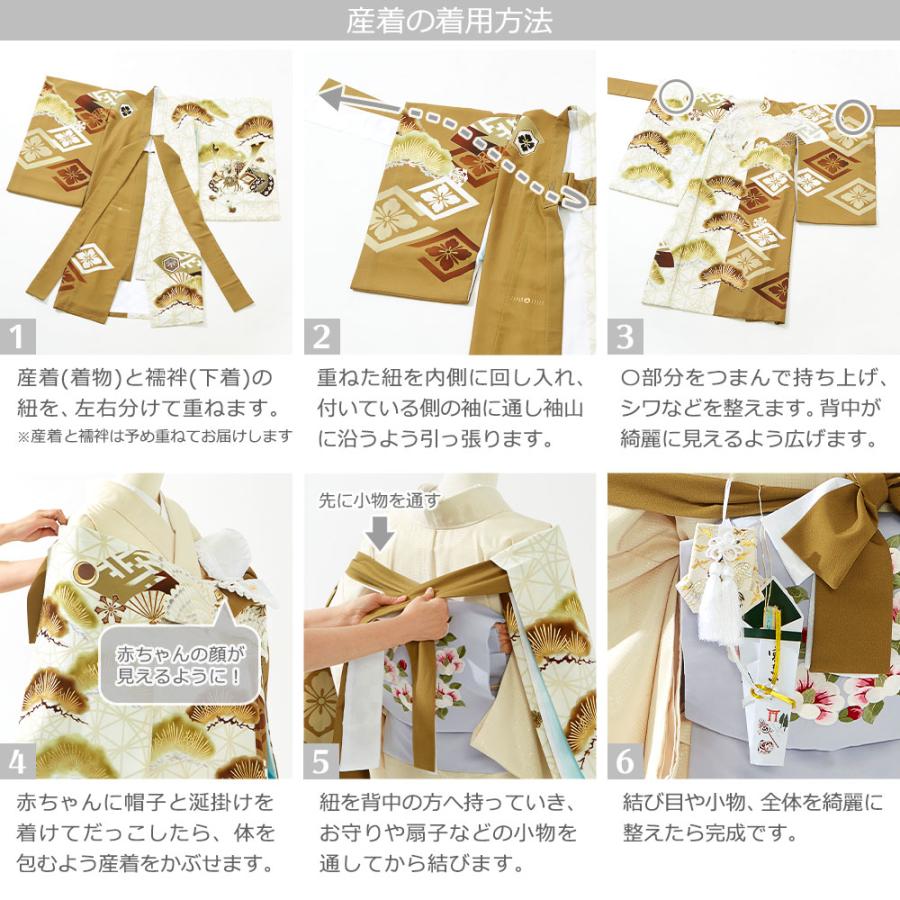 産着の着用方法

1

産着(着物)と襦袢(下着)の紐を、左右分けて重ねます。
※産着と襦袢は予め重ねてお届けします

2

重ねた紐を内側に回し入れ、付いている側の袖に通し袖山に沿うよう引っ張ります。

3

○部分をつまんで持ち上げ、シワなどを整えます。背中が綺麗に見えるよう広げます。

赤ちゃんの顔が見えるように!

4

赤ちゃんに帽子と涎掛けを着けてだっこしたら、体を包むよう産着をかぶせます。

先に小物を通す

5

紐を背中の方へ持っていき、お守りや扇子などの小物を通してから結びます。

6

結び目や小物、全体を綺麗に整えたら完成です。