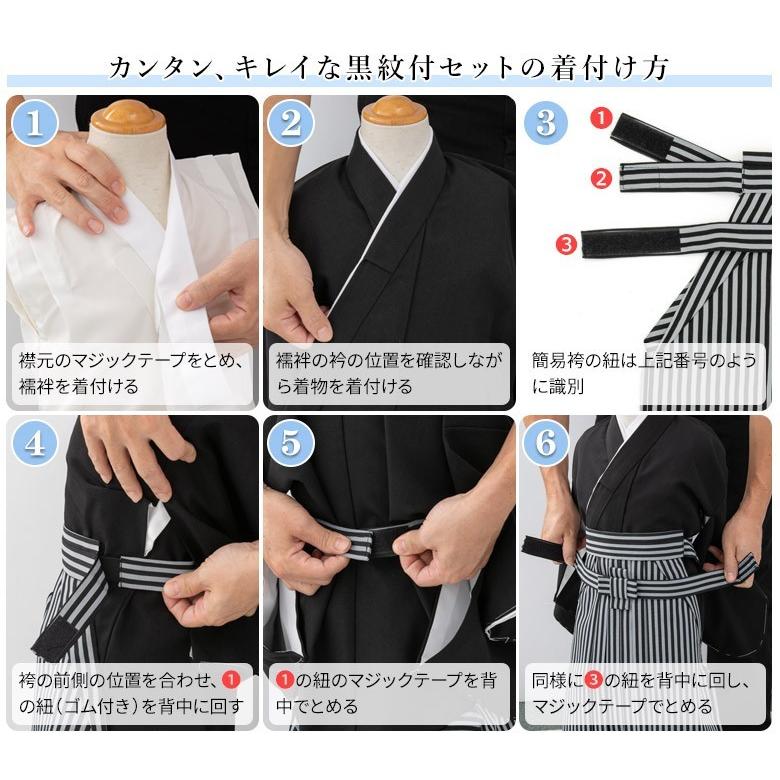 カンタン、キレイな黒紋付セットの着付け方

1
襟元のマジックテープをとめ、襦袢を着付ける

2
襦袢の衿の位置を確認しながら着物を着付ける

3
❶
❷
❸
簡易袴の紐は上記番号のように識別

4
袴の前側の位置を合わせ、❶の紐（ゴム付き）を背中に回す

5
❶の紐のマジックテープを背中でとめる

6
同様に❸の紐を背中に回し、マジックテープでとめる