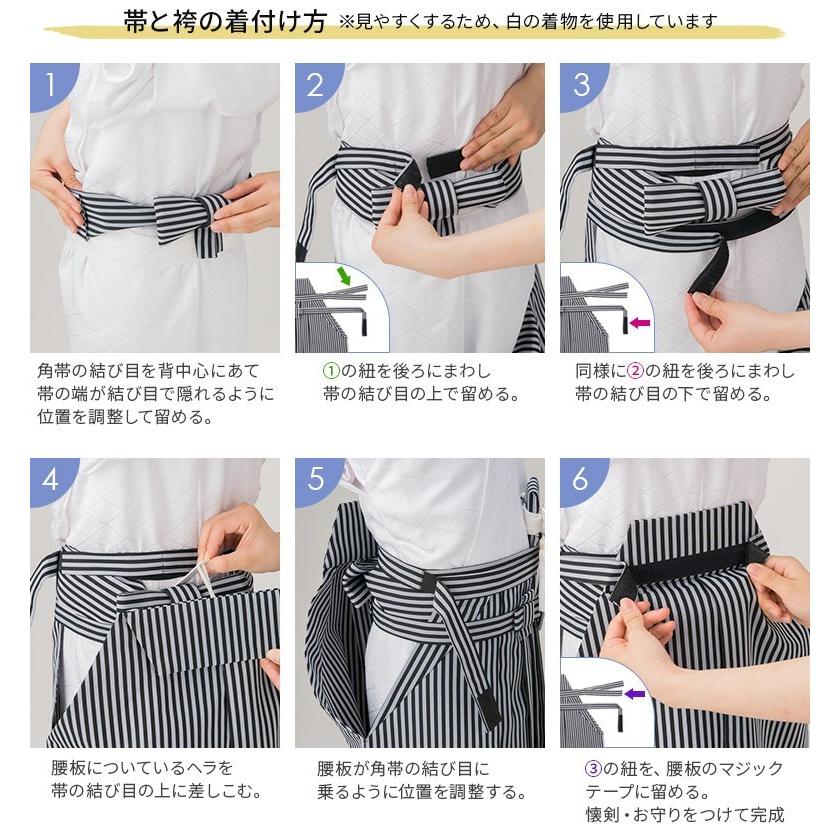 帯と袴の着付け方 ※見やすくするため、白の着物を使用しています

1

角帯の結び目を背中心にあて
帯の端が結び目で隠れるように
位置を調整して留める。

2

①の紐を後ろにまわし
帯の結び目の上で留める。

3

同様に②の紐を後ろにまわし
帯の結び目の下で留める。

4

腰板についているヘラを
帯の結び目の上に差しこむ。

5

腰板が角帯の結び目に
乗るように位置を調整する。

6

③の紐を、腰板のマジック
テープに留める。
懐剣・お守りをつけて完成