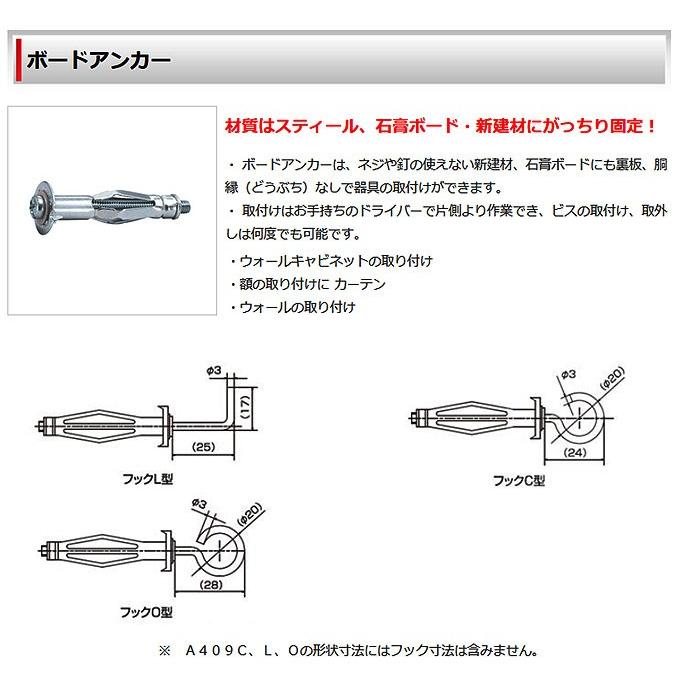 ボードアンカー

材質はスティール、石膏ボード・新建材にがっちり固定！

・ ボードアンカーは、ネジや釘の使えない新建材、石膏ボードにも裏板、胴縁（どうぶち）なしで器具の取付けができます。
・ 取付けはお手持ちのドライバーで片側より作業でき、ビスの取付け、取外しは何度でも可能です。

・ウォールキャビネットの取り付け
・額の取り付けに カーテン
・ウォールの取り付け

φ3
(17)
(25)
フックL型

φ3
(φ20)
(24)
フックC型

φ3
(φ20)
(28)
フックO型

※　Ａ４０９Ｃ、Ｌ、Ｏの形状寸法にはフック寸法は含みません。