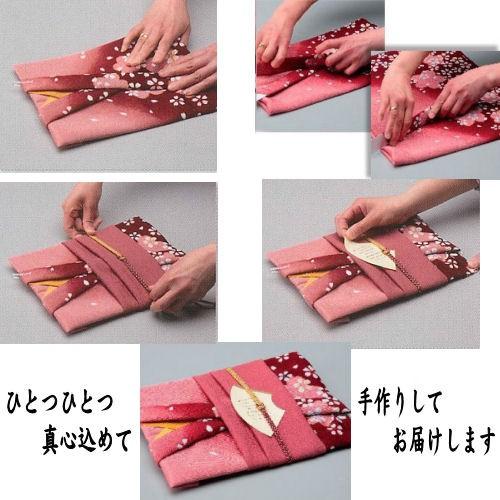 ひとつひとつ
真心込めて

手作りして
お届けします