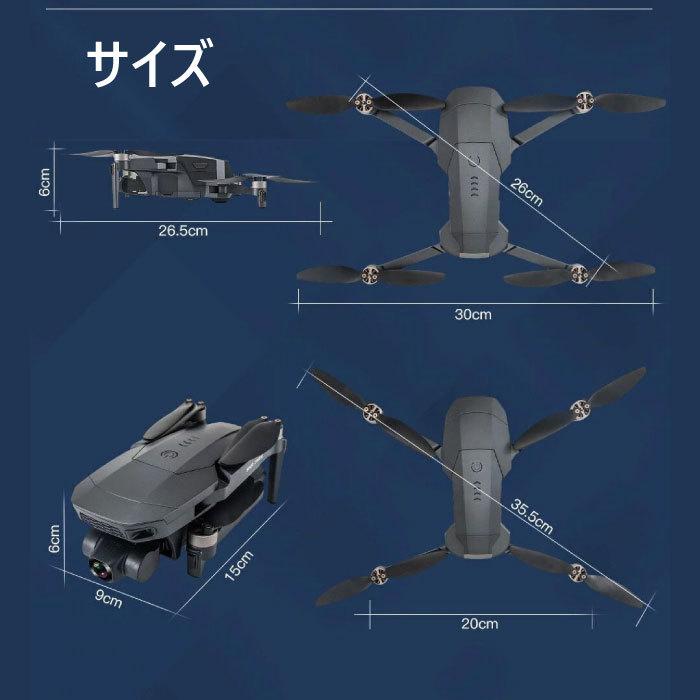 サイズ

6cm
26.5cm

26cm
30cm

6cm
9cm
15cm

35.5cm
20cm