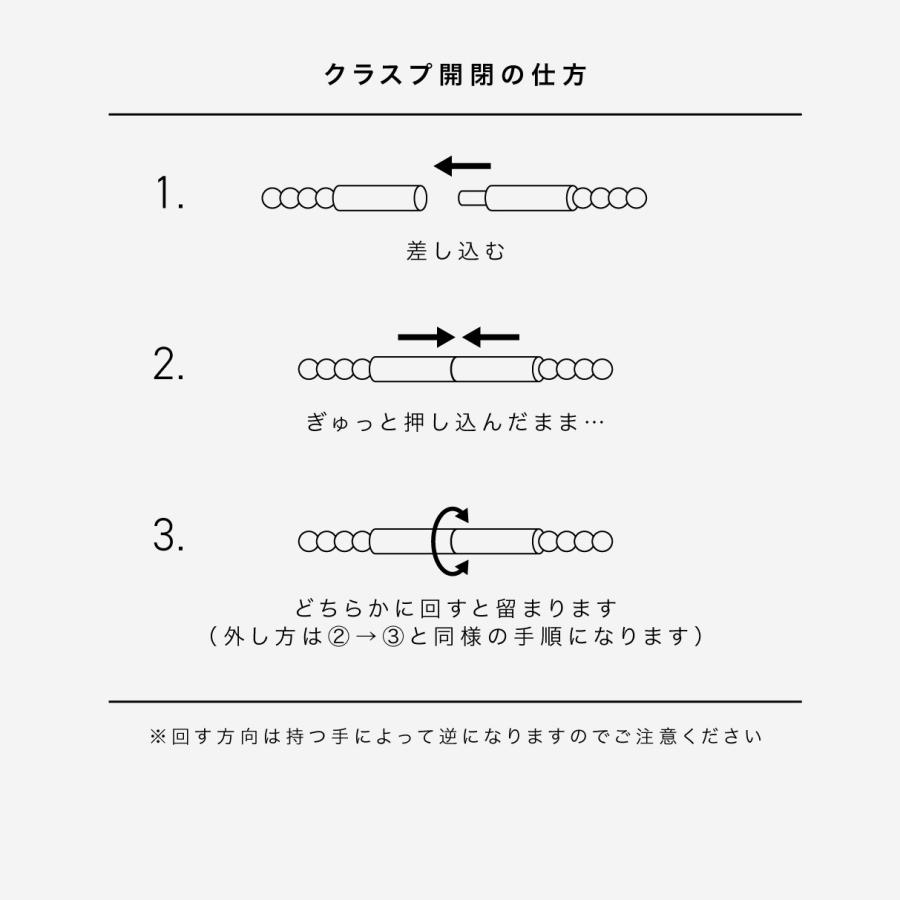 クラスプ開閉の仕方

1.

差し込む

2.

ぎゅっと押し込んだまま…

3.

どちらかに回すと留まります
（外し方は②→③と同様の手順になります）

※回す方向は持つ手によって逆になりますのでご注意ください