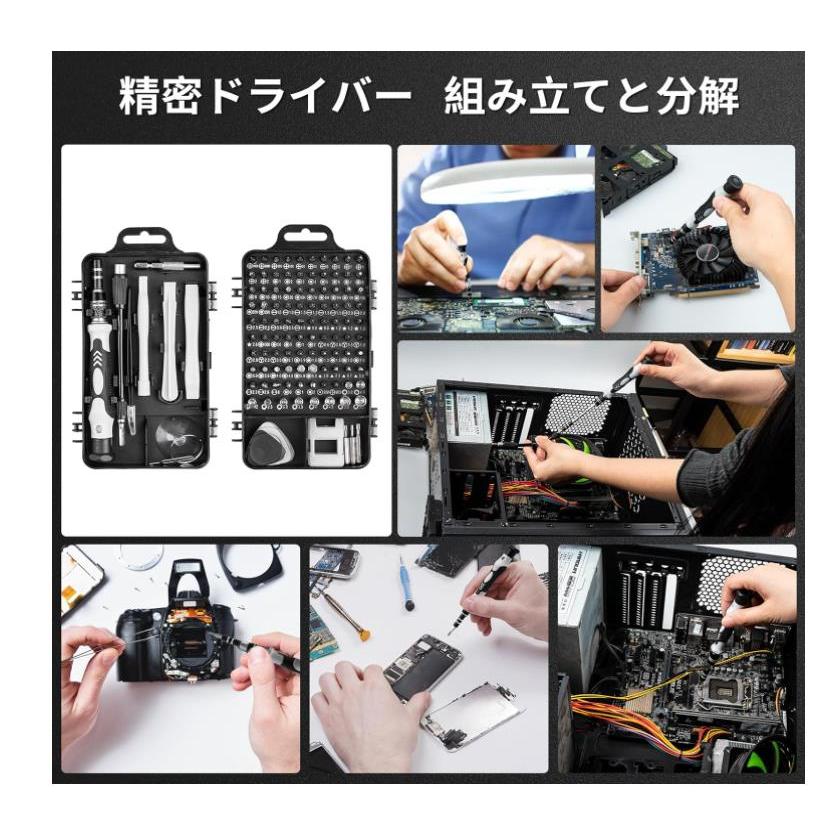 精密ドライバー　組み立てと分解