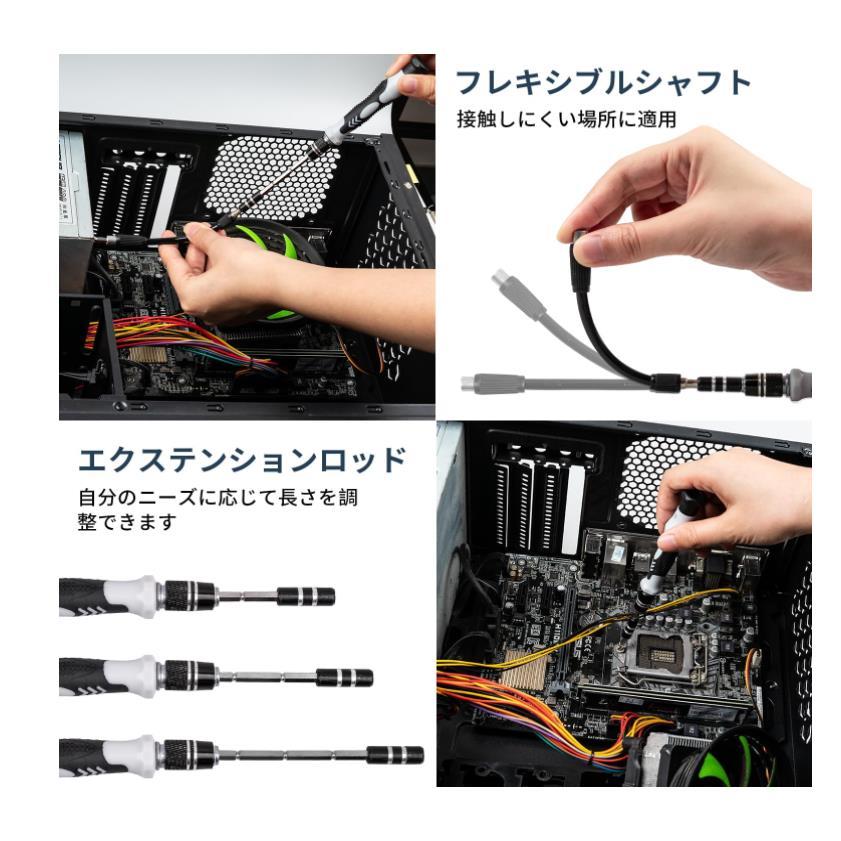 フレキシブルシャフト

接触しにくい場所に適用

エクステンションロッド

自分のニーズに応じて長さを調整できます