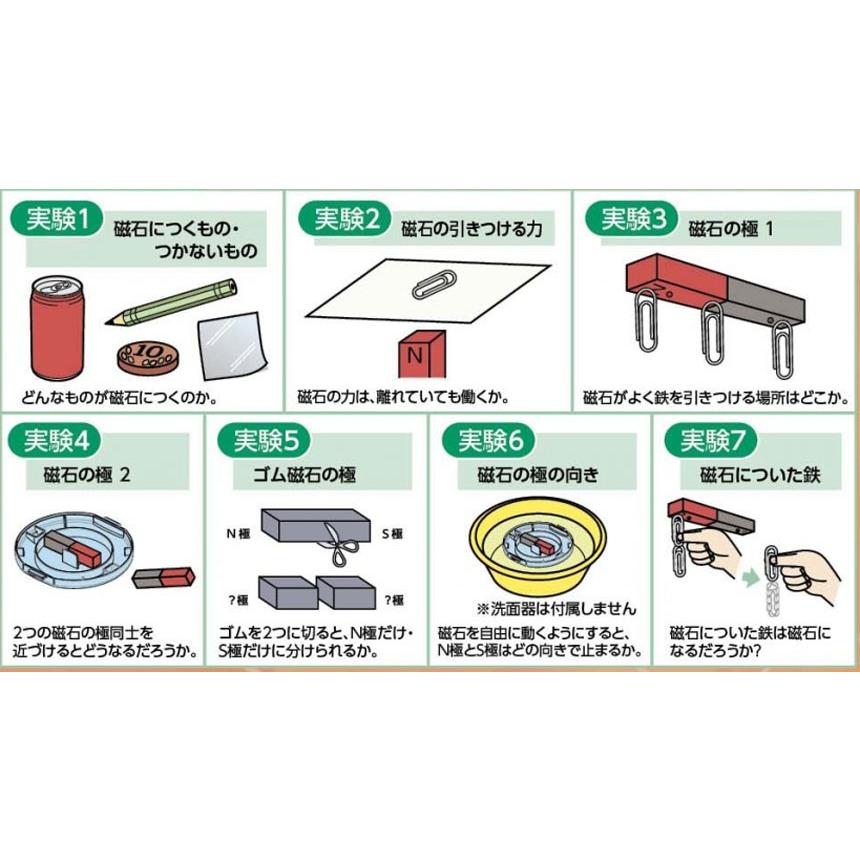 実験1
磁石につくもの・つかないもの

10

どんなものが磁石につくのか。

実験2
磁石の引きつける力

N

磁石の力は、離れていても働くか。

実験3
磁石の極 1

磁石がよく鉄を引きつける場所はどこか。

実験4
磁石の極 2

2つの磁石の極同士を近づけるとどうなるだろうか。

実験5
ゴム磁石の極

N極
S極
?極
?極

ゴムを2つに切ると、N極だけ・S極だけに分けられるか。

実験6
磁石の極の向き

※洗面器は付属しません

磁石を自由に動くようにすると、N極とS極はどの向きで止まるか。

実験7
磁石についた鉄

磁石についた鉄は磁石になるだろうか?