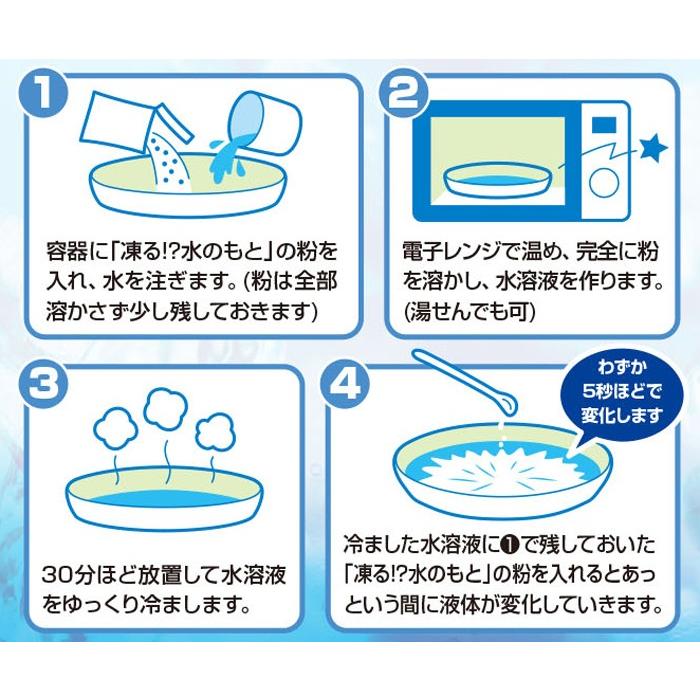 1

容器に「凍る!?水のもと」の粉を入れ、水を注ぎます。(粉は全部溶かさず少し残しておきます)

2

電子レンジで温め、完全に粉を溶かし、水溶液を作ります。(湯せんでも可)

3

30分ほど放置して水溶液をゆっくり冷まします。

4

わずか5秒ほどで変化します

冷ました水溶液に❶で残しておいた「凍る!?水のもと」の粉を入れるとあっという間に液体が変化していきます。