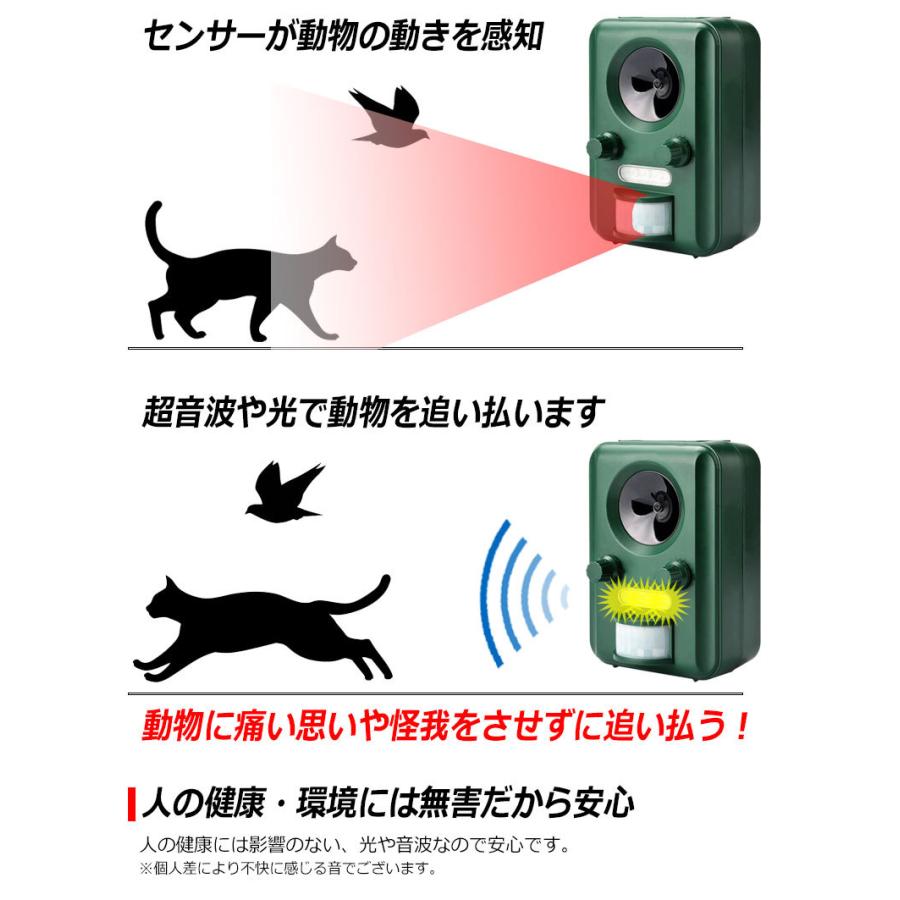 センサーが動物の動きを感知

超音波や光で動物を追い払います

動物に痛い思いや怪我をさせずに追い払う！

人の健康・環境には無害だから安心

人の健康には影響のない、光や音波なので安心です。
※個人差により不快に感じる音でございます。