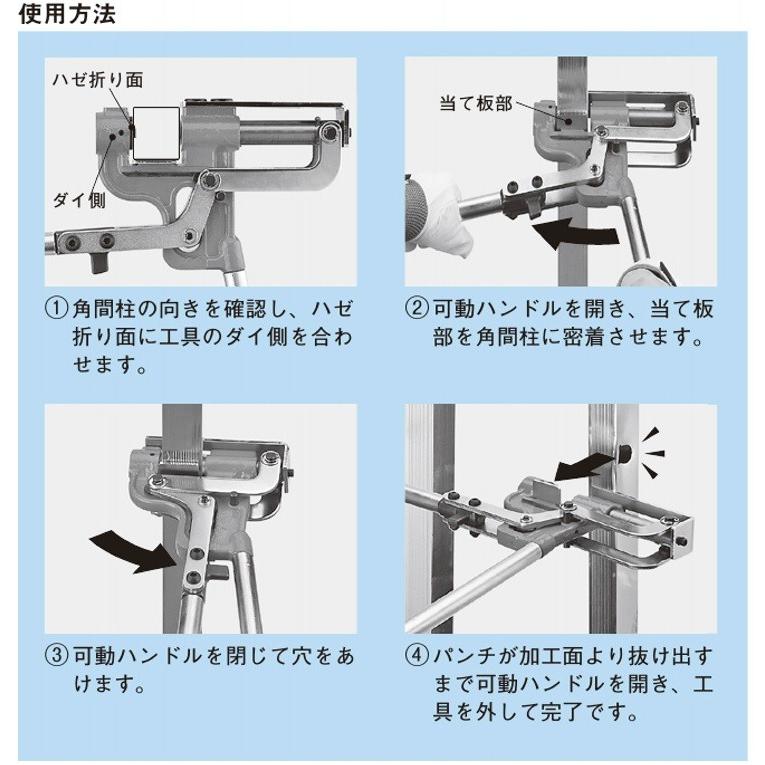 使用方法

ハゼ折り面

ダイ側

①角間柱の向きを確認し、ハゼ折り面に工具のダイ側を合わせます。

当て板部

②可動ハンドルを開き、当て板部を角間柱に密着させます。

③可動ハンドルを閉じて穴をあけます。

④パンチが加工面より抜け出すまで可動ハンドルを開き、工具を外して完了です。