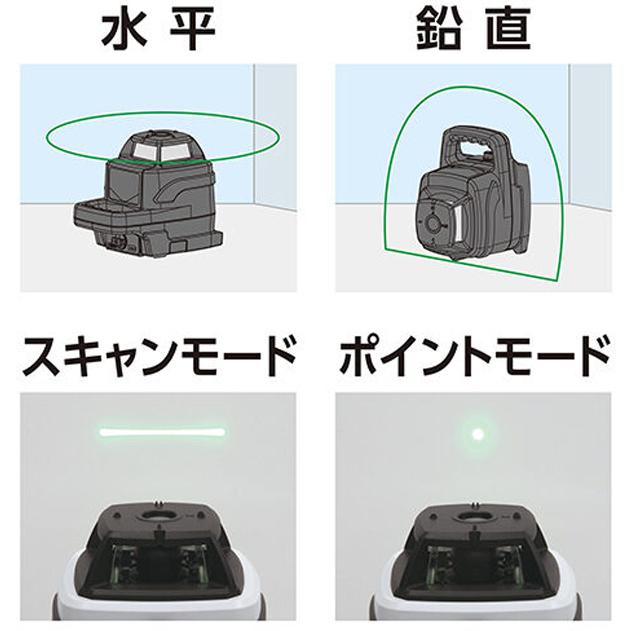 水平

鉛直

スキャンモード

ポイントモード