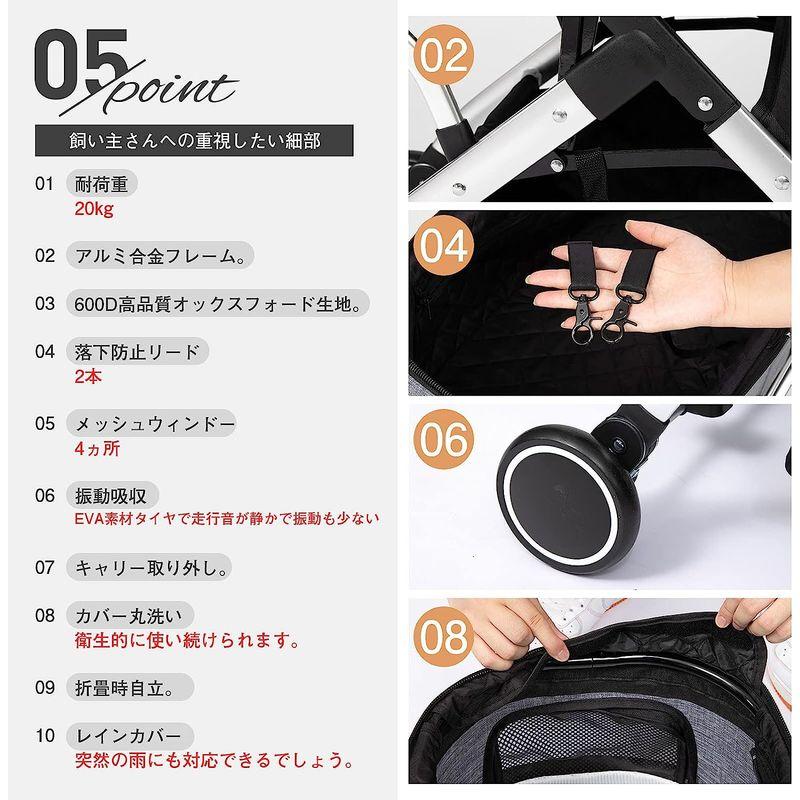 05 point

飼い主さんへの重視したい細部

01 耐荷重
20kg

02 アルミ合金フレーム。

03 600D高品質オックスフォード生地。

04 落下防止リード
2本

05 メッシュウィンドー
4ヵ所

06 振動吸収
EVA素材タイヤで走行音が静かで振動も少ない

07 キャリー取り外し。

08 カバー丸洗い
衛生的に使い続けられます。

09 折畳時自立。

10 レインカバー
突然の雨にも対応できるでしょう。

02

04

06

08