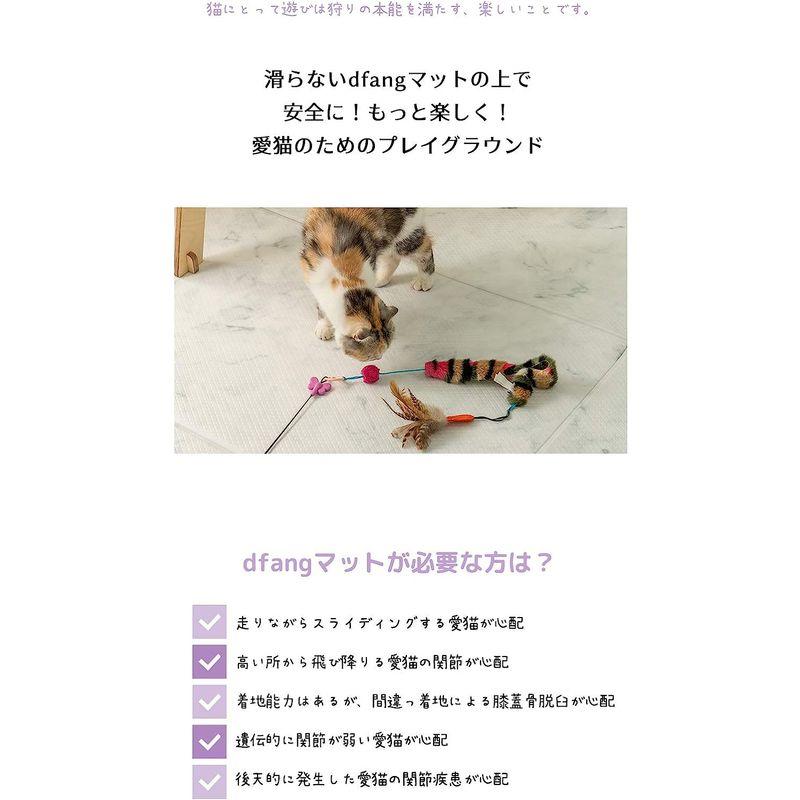 猫にとって遊びは狩りの本能を満たす、楽しいことです。

滑らないdfangマットの上で
安全に！もっと楽しく！
愛猫のためのプレイグラウンド

dfangマットが必要な方は？

走りながらスライディングする愛猫が心配

高い所から飛び降りる愛猫の関節が心配

着地能力はあるが、間違っ着地による膝蓋骨脱臼が心配

遺伝的に関節が弱い愛猫が心配

後天的に発生した愛猫の関節疾患が心配