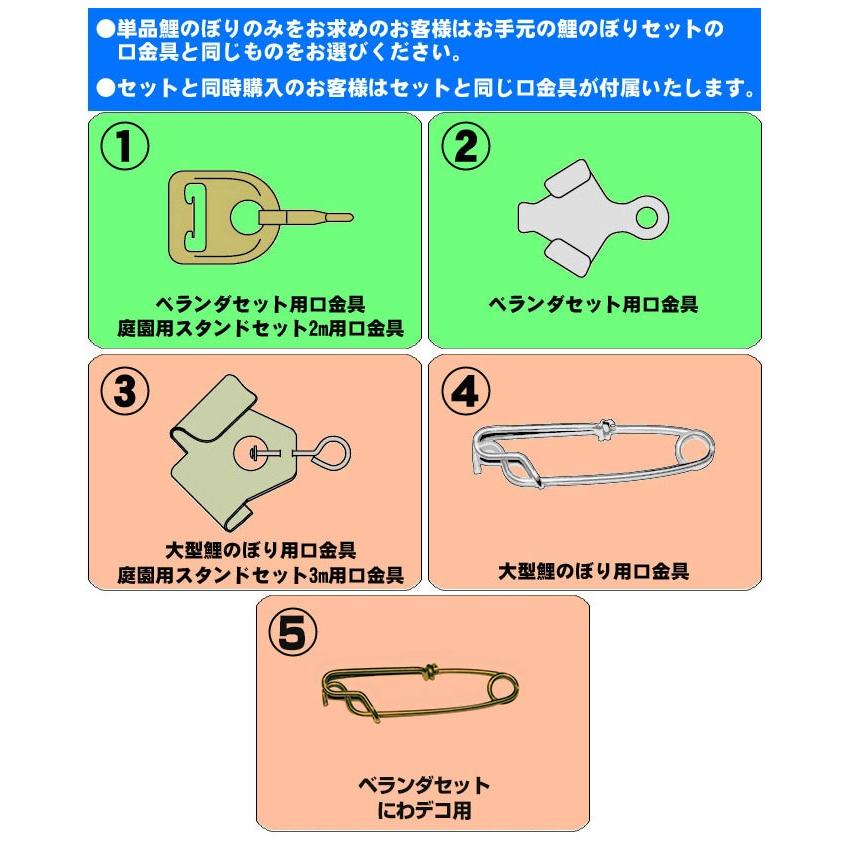 ●単品鯉のぼりのみをお求めのお客様はお手元の鯉のぼりセットの口金具と同じものをお選びください。

●セットと同時購入のお客様はセットと同じ口金具が付属いたします。

①

ベランダセット用口金具
庭園用スタンドセット2m用口金具

②

ベランダセット用口金具

③

大型鯉のぼり用口金具
庭園用スタンドセット3m用口金具

④

大型鯉のぼり用口金具

⑤

ベランダセット
にわデコ用