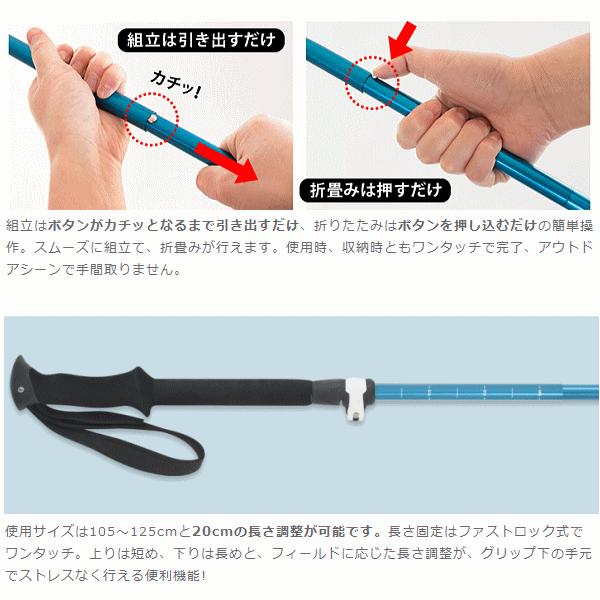 組立は引き出すだけ

カチッ!

折畳みは押すだけ

組立はボタンがカチッとなるまで引き出すだけ、折りたたみはボタンを押し込むだけの簡単操作。スムーズに組立て、折畳みが行えます。使用時、収納時ともワンタッチで完了、アウトドアシーンで手間取りません。

使用サイズは105～125cmと20cmの長さ調整が可能です。長さ固定はファストロック式でワンタッチ。上りは短め、下りは長めと、フィールドに応じた長さ調整が、グリップ下の手元でストレスなく行える便利機能!