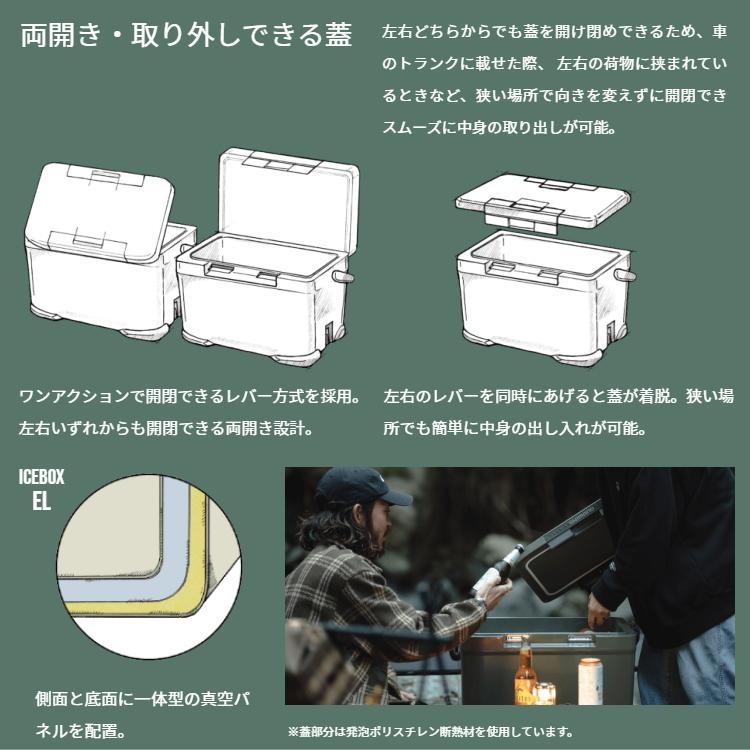 両開き・取り外しできる蓋

左右どちらからでも蓋を開け閉めできるため、車のトランクに載せた際、左右の荷物に挟まれているときなど、狭い場所で向きを変えずに開閉できスムーズに中身の取り出しが可能。

ワンアクションで開閉できるレバー方式を採用。左右いずれからも開閉できる両開き設計。

左右のレバーを同時にあげると蓋が着脱。狭い場所でも簡単に中身の出し入れが可能。

ICEBOX EL

側面と底面に一体型の真空パネルを配置。

※蓋部分は発泡ポリスチレン断熱材を使用しています。