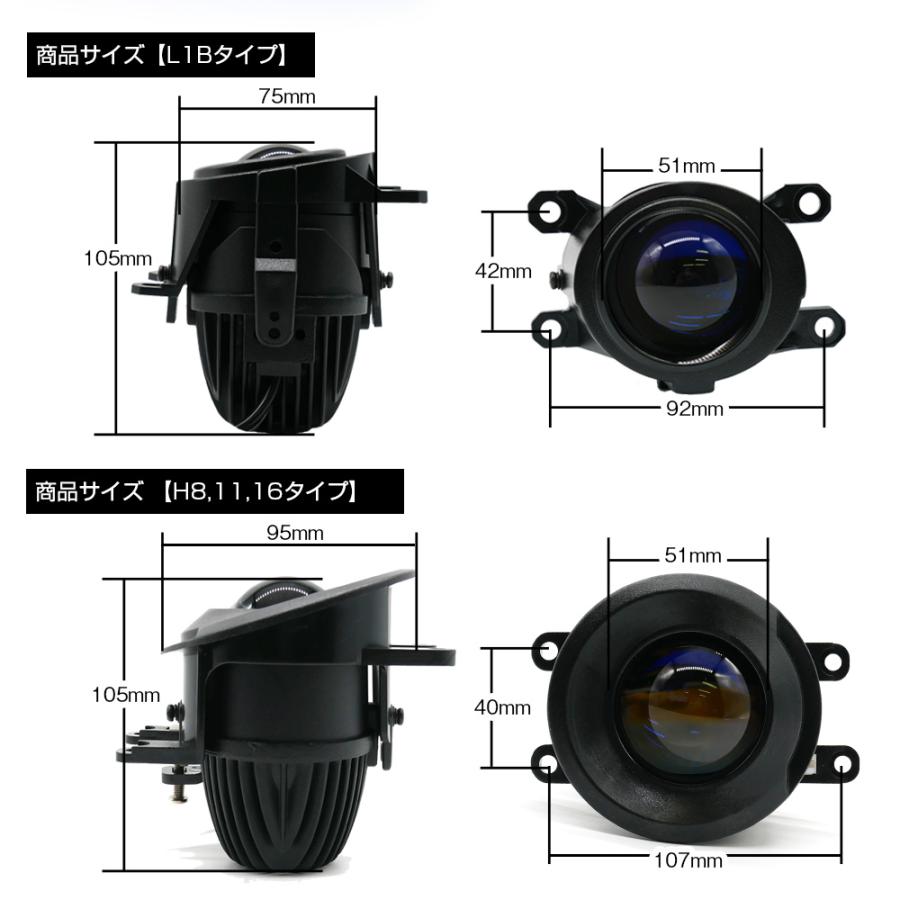 商品サイズ【L1Bタイプ】

75mm

105mm

51mm

42mm

92mm

商品サイズ 【H8,11,16タイプ】

95mm

105mm

51mm

40mm

107mm