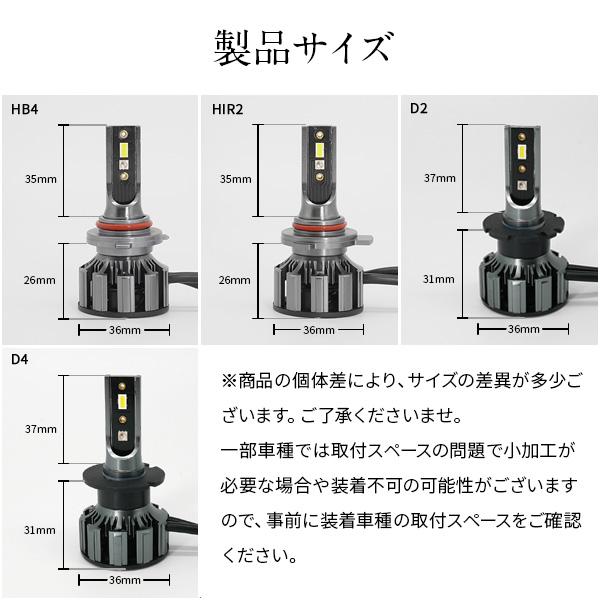 製品サイズ

HB4
35mm
26mm
36mm

HIR2
35mm
26mm
36mm

D2
37mm
31mm
36mm

D4
37mm
31mm
36mm

※商品の個体差により、サイズの差異が多少ございます。ご了承くださいませ。
一部車種では取付スペースの問題で小加工が必要な場合や装着不可の可能性がございますので、事前に装着車種の取付スペースをご確認ください。