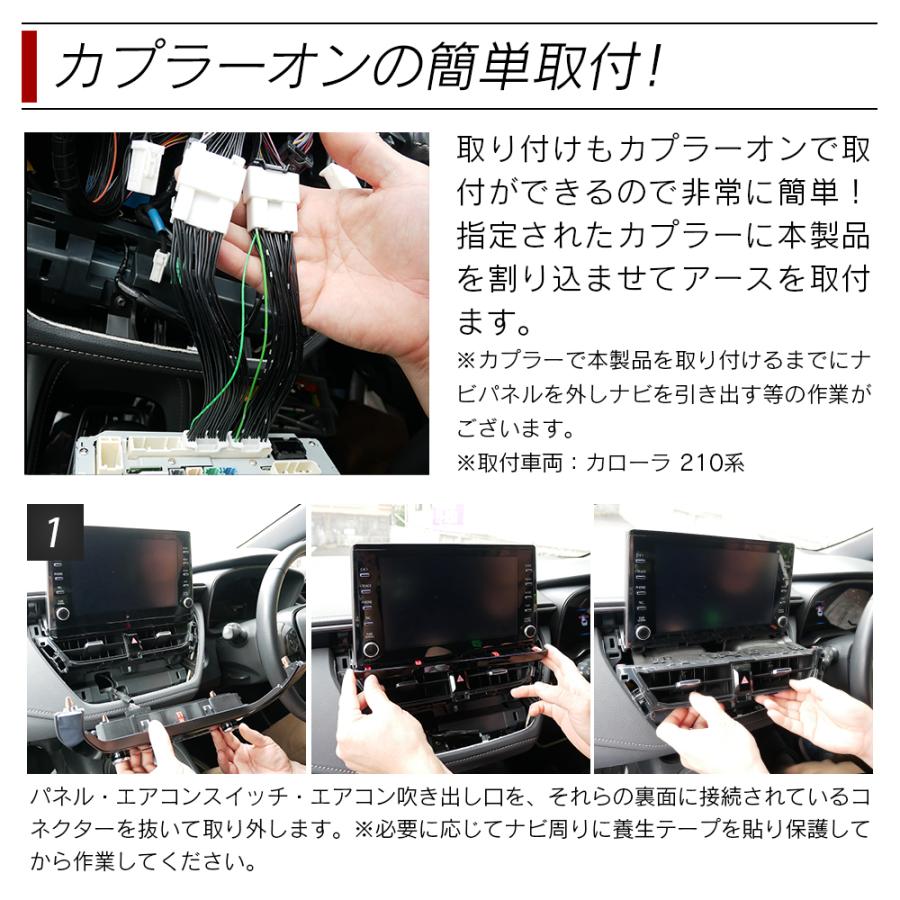 カプラーオンの簡単取付!

取り付けもカプラーオンで取付ができるので非常に簡単!指定されたカプラーに本製品を割り込ませてアースを取付ます。

※カプラーで本製品を取り付けるまでにナビパネルを外しナビを引き出す等の作業がございます。

※取付車両:カローラ 210系

1

パネル・エアコンスイッチ・エアコン吹き出し口を、それらの裏面に接続されているコネクターを抜いて取り外します。※必要に応じてナビ周りに養生テープを貼り保護してから作業してください。