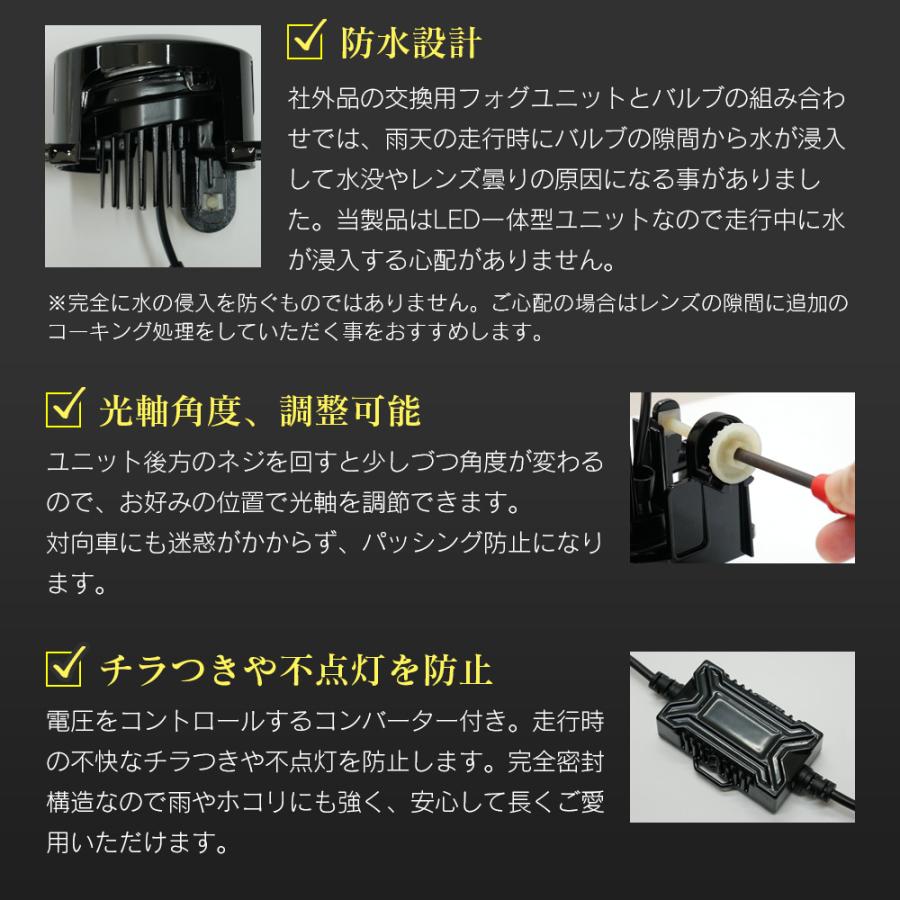 防水設計

社外品の交換用フォグユニットとバルブの組み合わせでは、雨天の走行時にバルブの隙間から水が浸入して水没やレンズ曇りの原因になる事がありました。当製品はLED一体型ユニットなので走行中に水が浸入する心配がありません。

※完全に水の侵入を防ぐものではありません。ご心配の場合はレンズの隙間に追加のコーキング処理をしていただく事をおすすめします。

光軸角度、調整可能

ユニット後方のネジを回すと少しづつ角度が変わるので、お好みの位置で光軸を調節できます。
対向車にも迷惑がかからず、パッシング防止になります。

チラつきや不点灯を防止

電圧をコントロールするコンバーター付き。走行時の不快なチラつきや不点灯を防止します。完全密封構造なので雨やホコリにも強く、安心して長くご愛用いただけます。