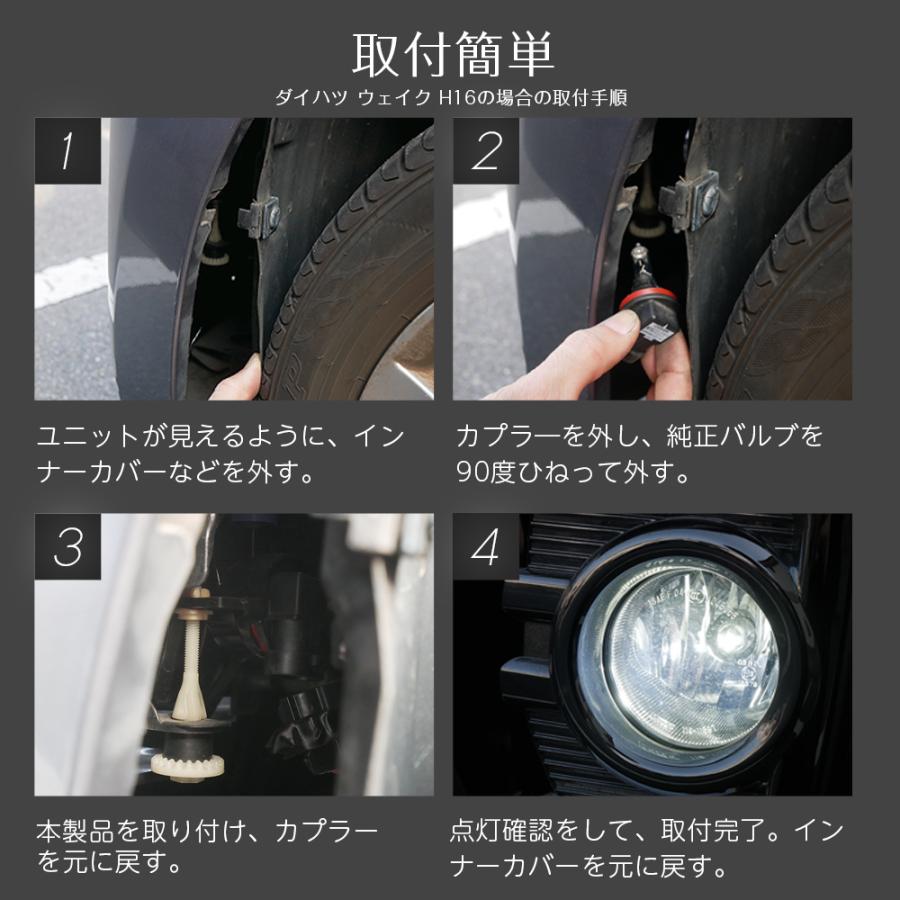 取付簡単
ダイハツ ウェイク H16の場合の取付手順

1

ユニットが見えるように、インナーカバーなどを外す。

2

カプラーを外し、純正バルブを90度ひねって外す。

3

本製品を取り付け、カプラーを元に戻す。

4

点灯確認をして、取付完了。インナーカバーを元に戻す。