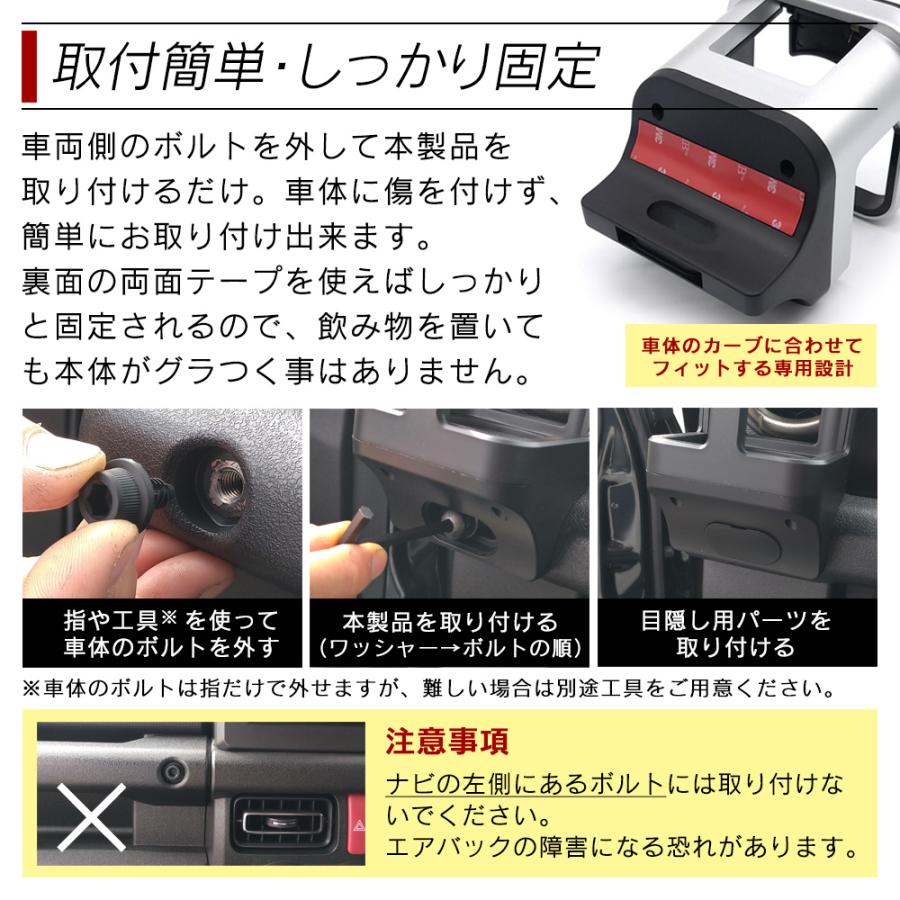 取付簡単・しっかり固定

車両側のボルトを外して本製品を取り付けるだけ。車体に傷を付けず、簡単にお取り付け出来ます。
裏面の両面テープを使えばしっかりと固定されるので、飲み物を置いても本体がグラつく事はありません。

車体のカーブに合わせてフィットする専用設計

指や工具※を使って車体のボルトを外す

本製品を取り付ける（ワッシャー→ボルトの順）

目隠し用パーツを取り付ける

※車体のボルトは指だけで外せますが、難しい場合は別途工具をご用意ください。

注意事項
ナビの左側にあるボルトには取り付けないでください。
エアバックの障害になる恐れがあります。