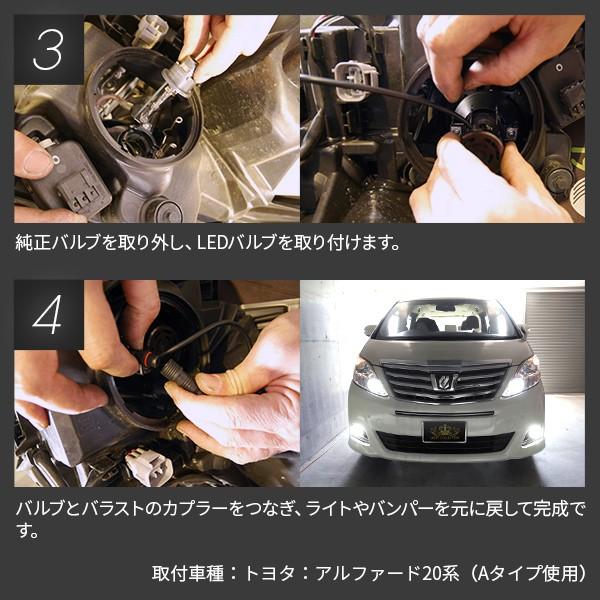 3

純正バルブを取り外し、LEDバルブを取り付けます。

4

バルブとバラストのカプラーをつなぎ、ライトやバンパーを元に戻して完成です。

取付車種：トヨタ：アルファード20系（Aタイプ使用）