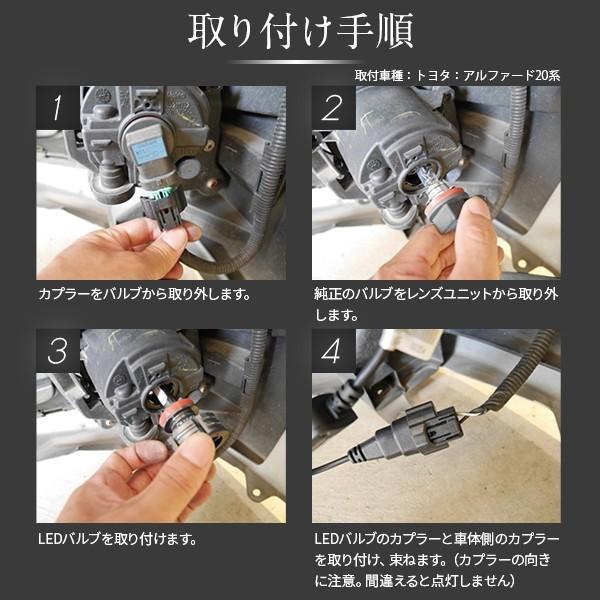 取り付け手順

取付車種：トヨタ：アルファード20系

1

カプラーをバルブから取り外します。

2

純正のバルブをレンズユニットから取り外します。

3

LEDバルブを取り付けます。

4

LEDバルブのカプラーと車体側のカプラーを取り付け、束ねます。（カプラーの向きに注意。間違えると点灯しません）