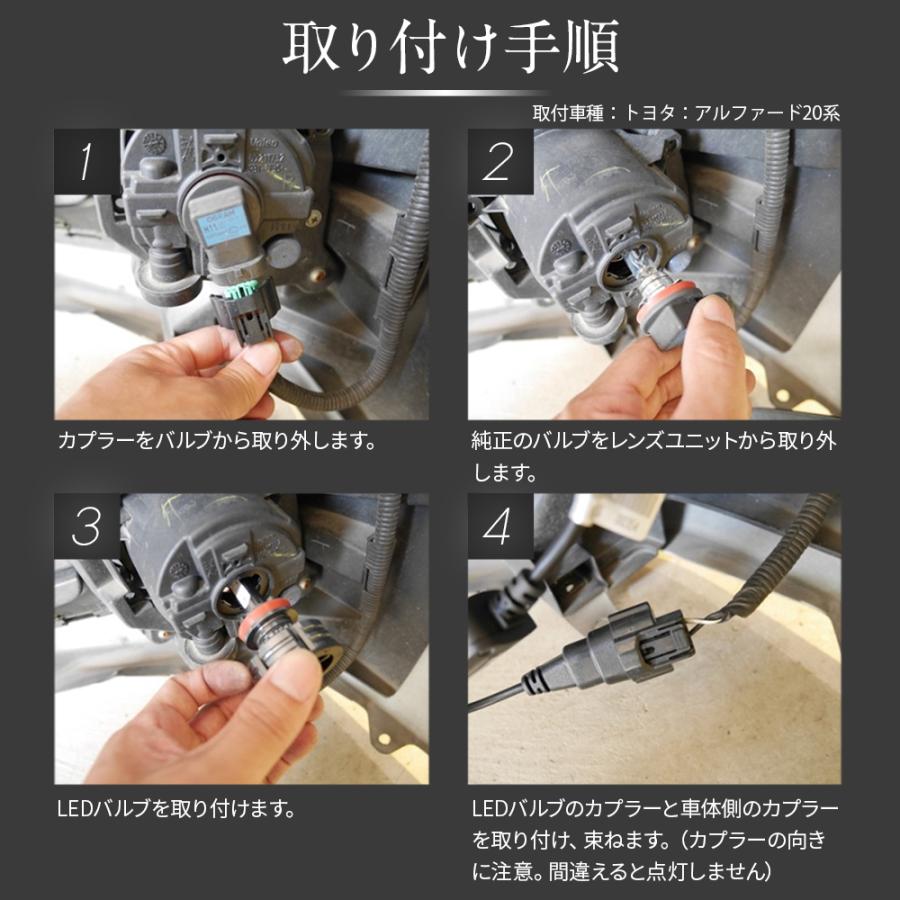 取り付け手順

取付車種：トヨタ：アルファード20系

1

カプラーをバルブから取り外します。

2

純正のバルブをレンズユニットから取り外します。

3

LEDバルブを取り付けます。

4

LEDバルブのカプラーと車体側のカプラーを取り付け、束ねます。（カプラーの向きに注意。間違えると点灯しません）