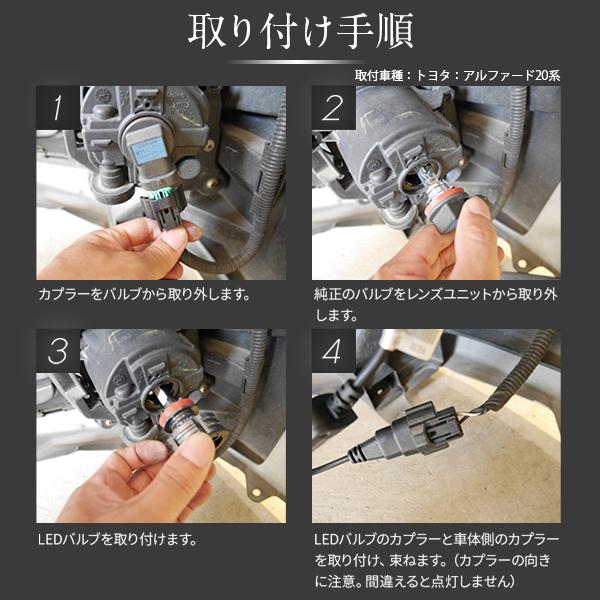 取り付け手順

取付車種：トヨタ：アルファード20系

1

カプラーをバルブから取り外します。

2

純正のバルブをレンズユニットから取り外します。

3

LEDバルブを取り付けます。

4

LEDバルブのカプラーと車体側のカプラーを取り付け、束ねます。（カプラーの向きに注意。間違えると点灯しません）