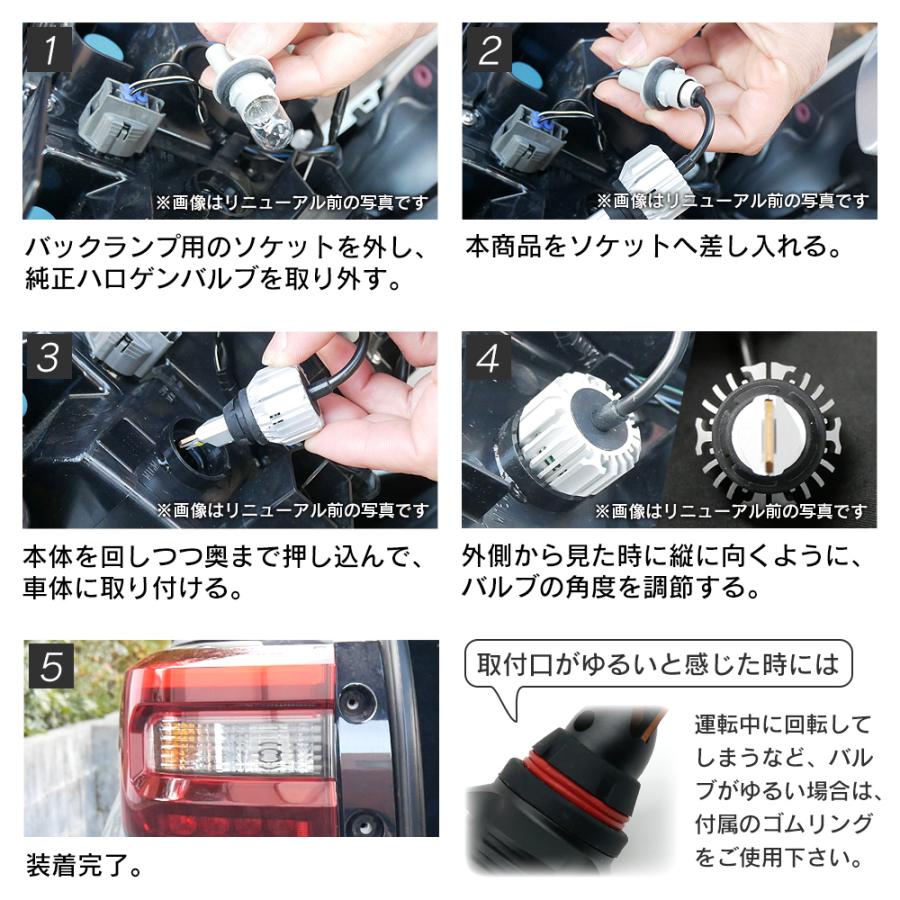 1
※画像はリニューアル前の写真です
バックランプ用のソケットを外し、純正ハロゲンバルブを取り外す。

2
※画像はリニューアル前の写真です
本商品をソケットへ差し入れる。

3
※画像はリニューアル前の写真です
本体を回しつつ奥まで押し込んで、車体に取り付ける。

4
※画像はリニューアル前の写真です
外側から見た時に縦に向くように、バルブの角度を調節する。

5
装着完了。

取付口がゆるいと感じた時には
運転中に回転してしまうなど、バルブがゆるい場合は、付属のゴムリングをご使用下さい。