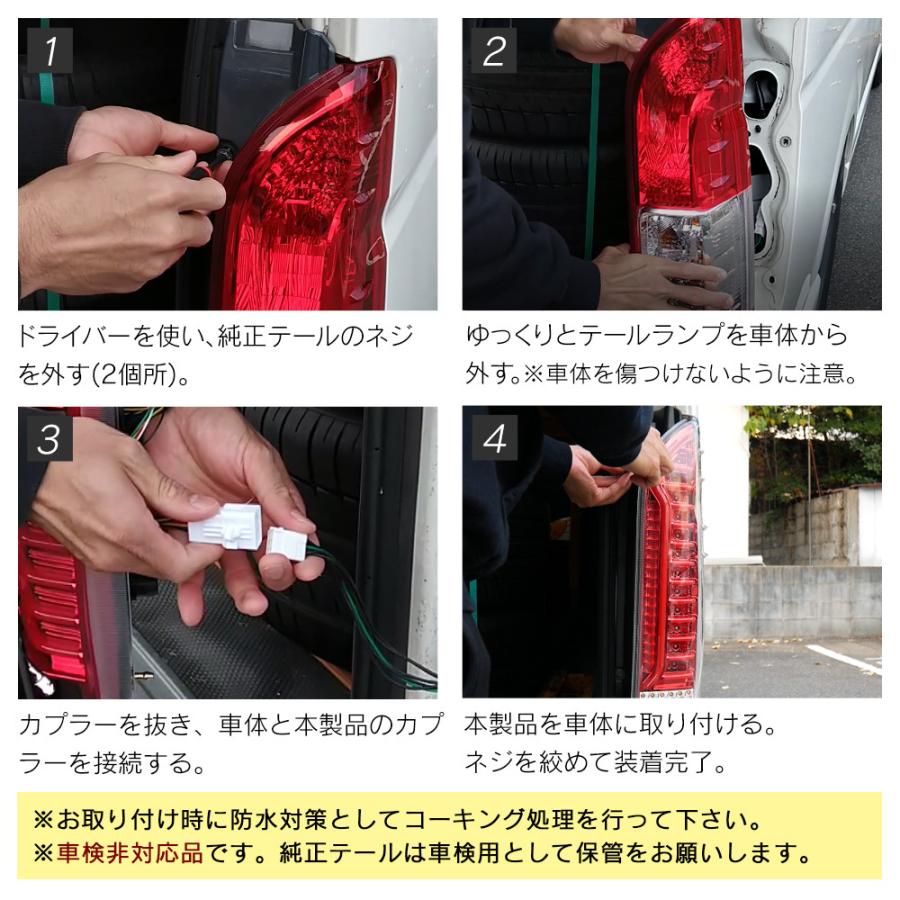 1

ドライバーを使い、純正テールのネジを外す(2個所)。

2

ゆっくりとテールランプを車体から外す。※車体を傷つけないように注意。

3

カプラーを抜き、車体と本製品のカプラーを接続する。

4

本製品を車体に取り付ける。
ネジを絞めて装着完了。

※お取り付け時に防水対策としてコーキング処理を行って下さい。
※車検非対応品です。純正テールは車検用として保管をお願いします。