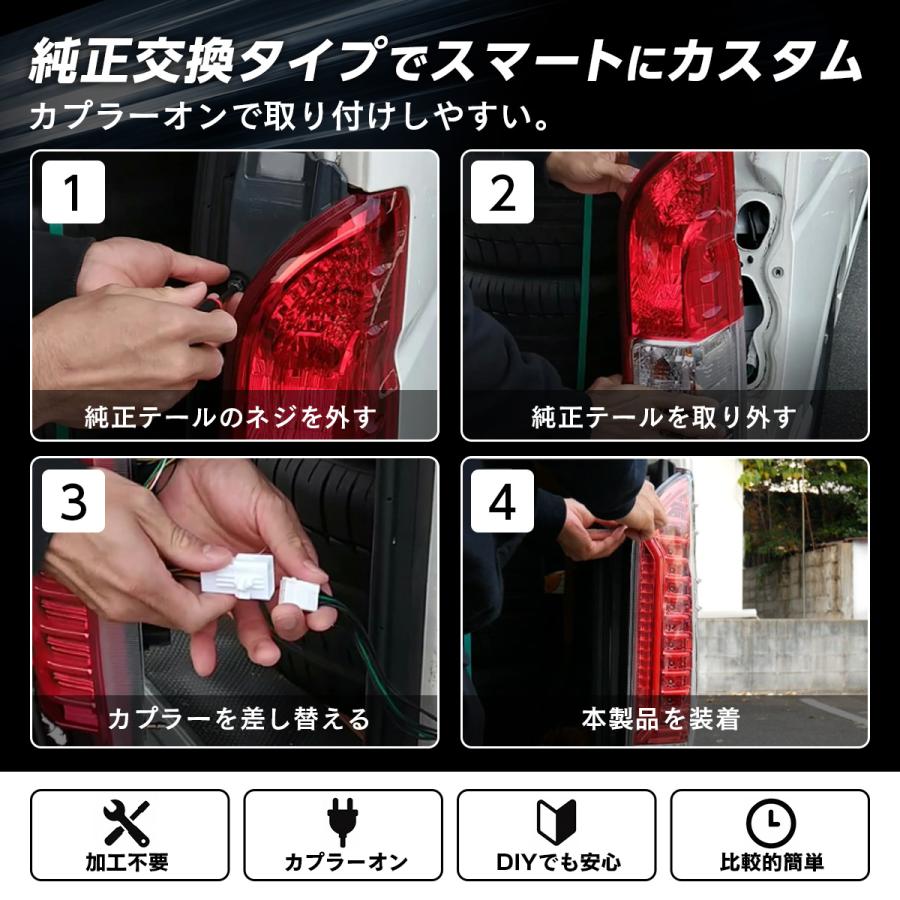 純正交換タイプでスマートにカスタム
カプラーオンで取り付けしやすい。

1
純正テールのネジを外す

2
純正テールを取り外す

3
カプラーを差し替える

4
本製品を装着

加工不要

カプラーオン

DIYでも安心

比較的簡単