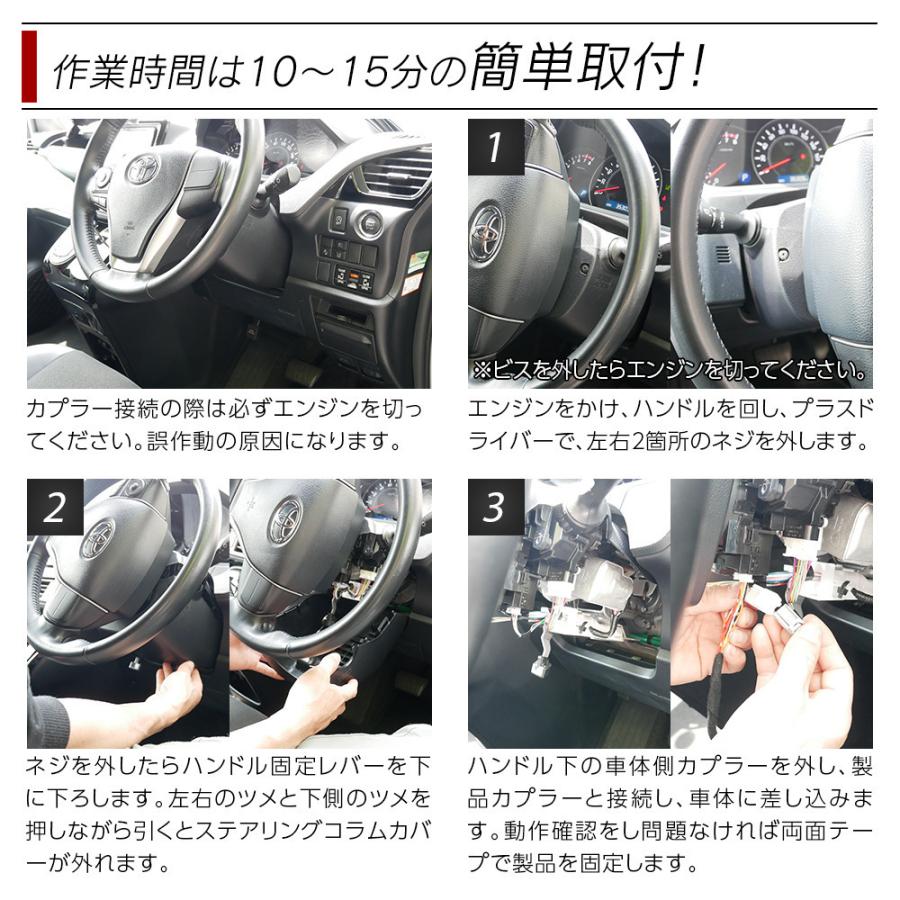 作業時間は10～15分の簡単取付！

カプラー接続の際は必ずエンジンを切ってください。誤作動の原因になります。

1

※ビスを外したらエンジンを切ってください。

エンジンをかけ、ハンドルを回し、プラスドライバーで、左右2箇所のネジを外します。

2

ネジを外したらハンドル固定レバーを下に下ろします。左右のツメと下側のツメを押しながら引くとステアリングコラムカバーが外れます。

3

ハンドル下の車体側カプラーを外し、製品カプラーと接続し、車体に差し込みます。動作確認をし問題なければ両面テープで製品を固定します。