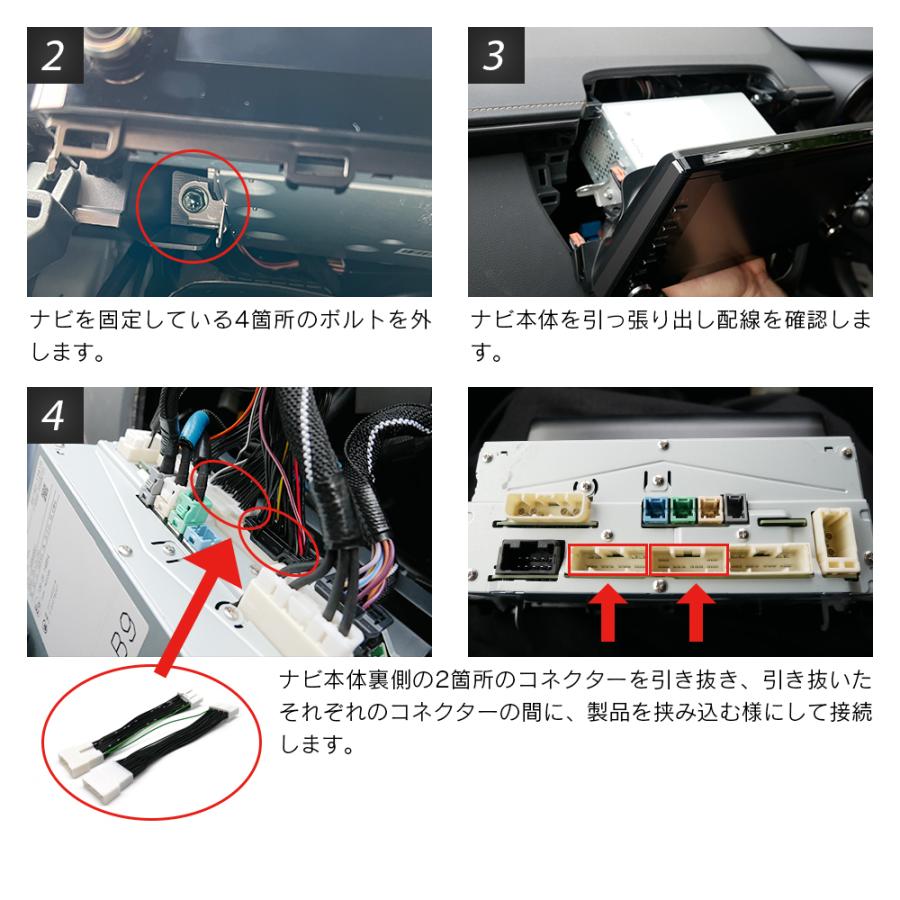 2

ナビを固定している4箇所のボルトを外します。

3

ナビ本体を引っ張り出し配線を確認します。

4

B9

ナビ本体裏側の2箇所のコネクターを引き抜き、引き抜いたそれぞれのコネクターの間に、製品を挟み込む様にして接続します。