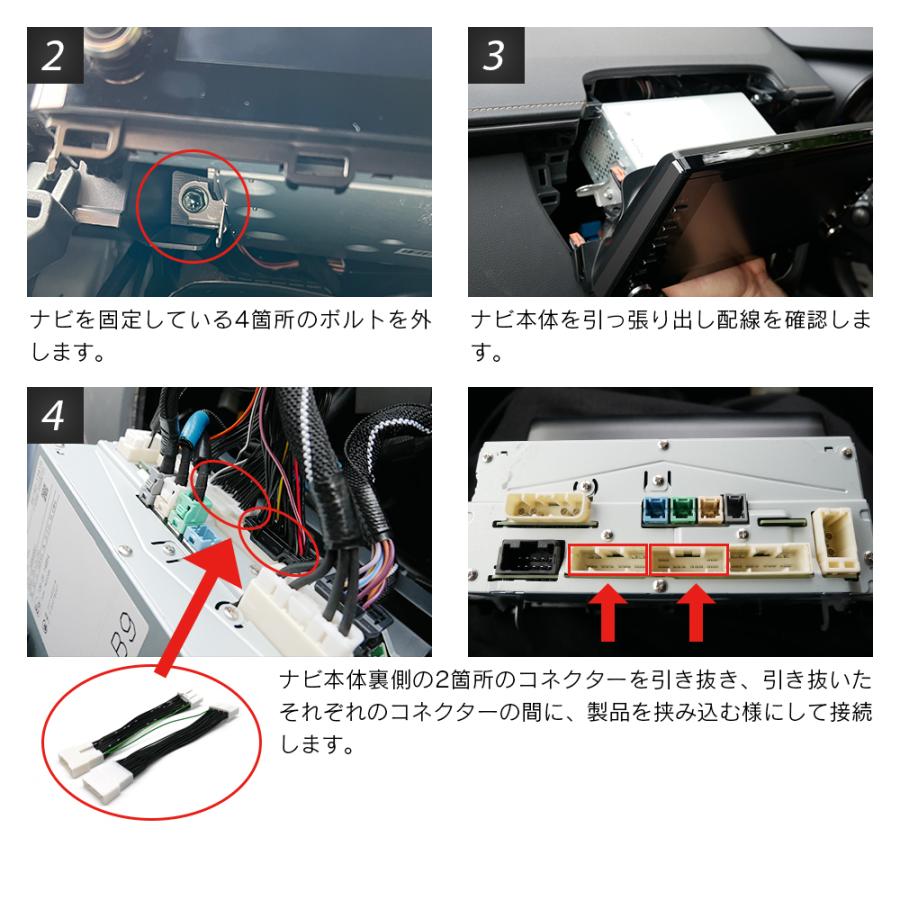 2

ナビを固定している4箇所のボルトを外します。

3

ナビ本体を引っ張り出し配線を確認します。

4

ナビ本体裏側の2箇所のコネクターを引き抜き、引き抜いたそれぞれのコネクターの間に、製品を挟み込む様にして接続します。