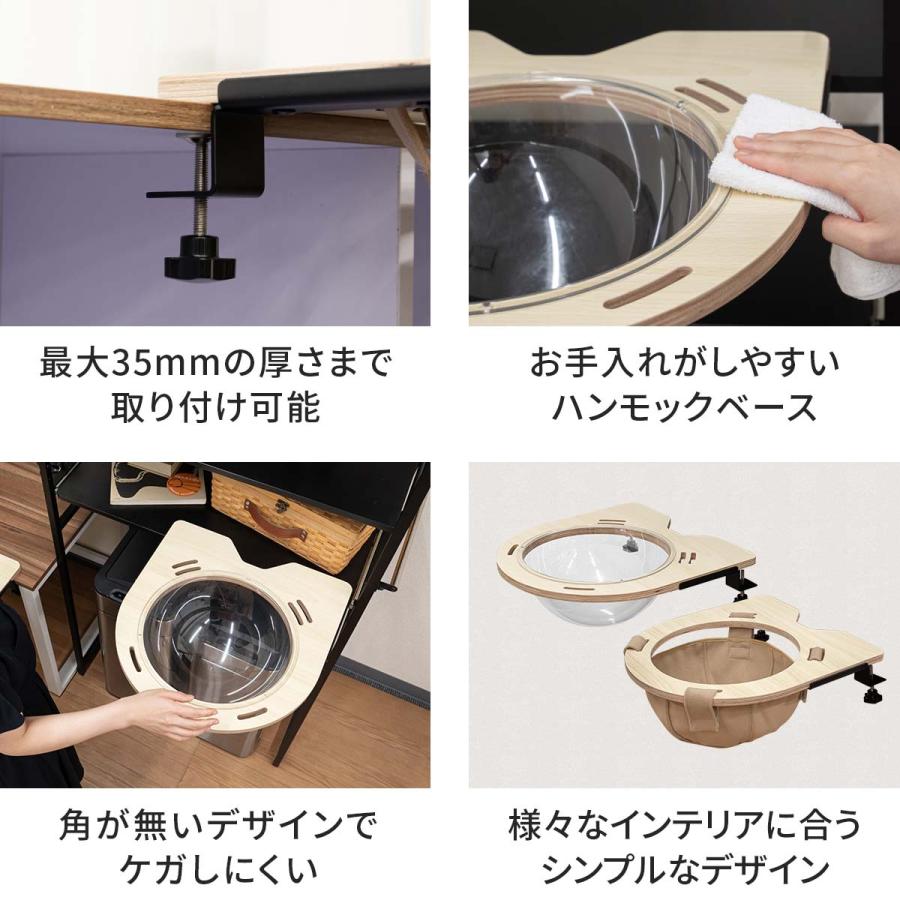 最大35mmの厚さまで取り付け可能

お手入れがしやすいハンモックベース

角が無いデザインでケガしにくい

様々なインテリアに合うシンプルなデザイン