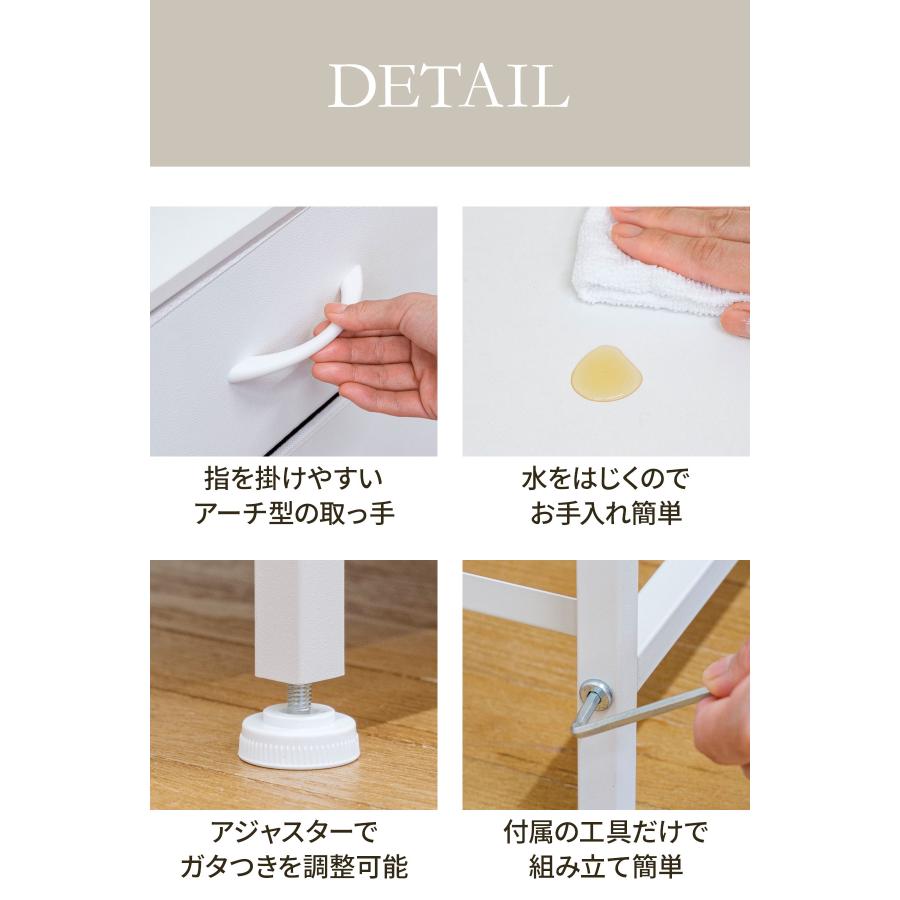 DETAIL

指を掛けやすい
アーチ型の取っ手

水をはじくので
お手入れ簡単

アジャスターで
ガタつきを調整可能

付属の工具だけで
組み立て簡単