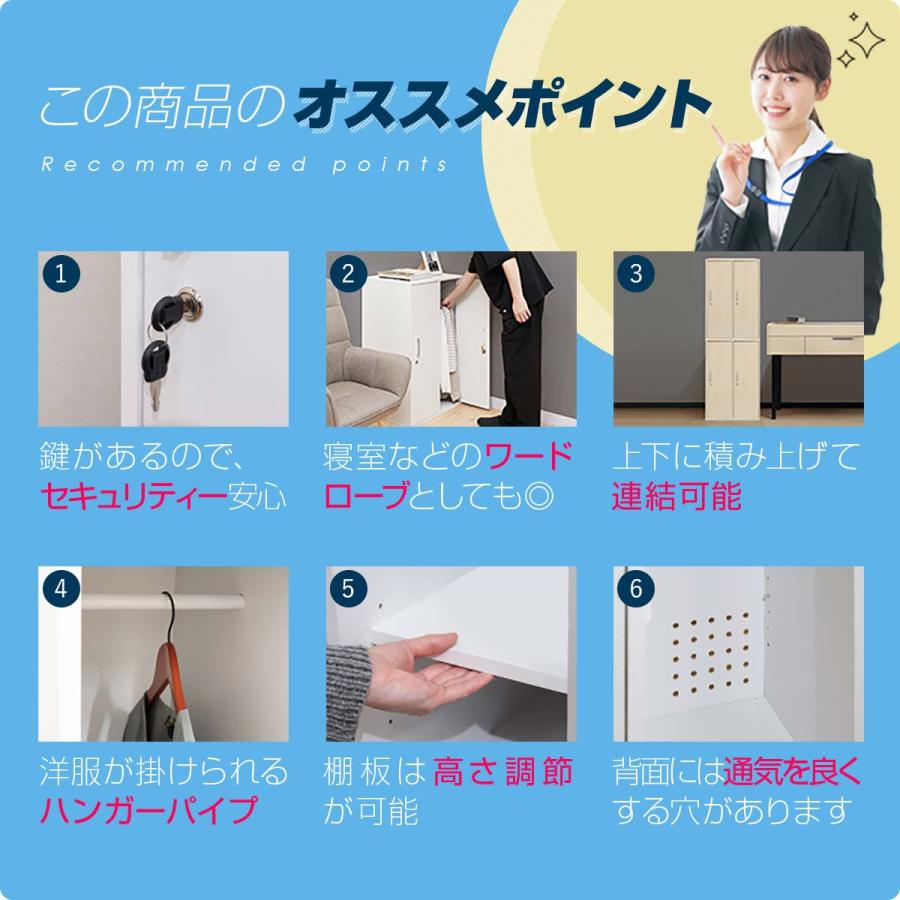 この商品のオススメポイント

Recommended points

1

鍵があるので、セキュリティー安心

2

寝室などのワードローブとしても◎

3

上下に積み上げて連結可能

4

洋服が掛けられるハンガーパイプ

5

棚板は高さ調節が可能

6

背面には通気を良くする穴があります