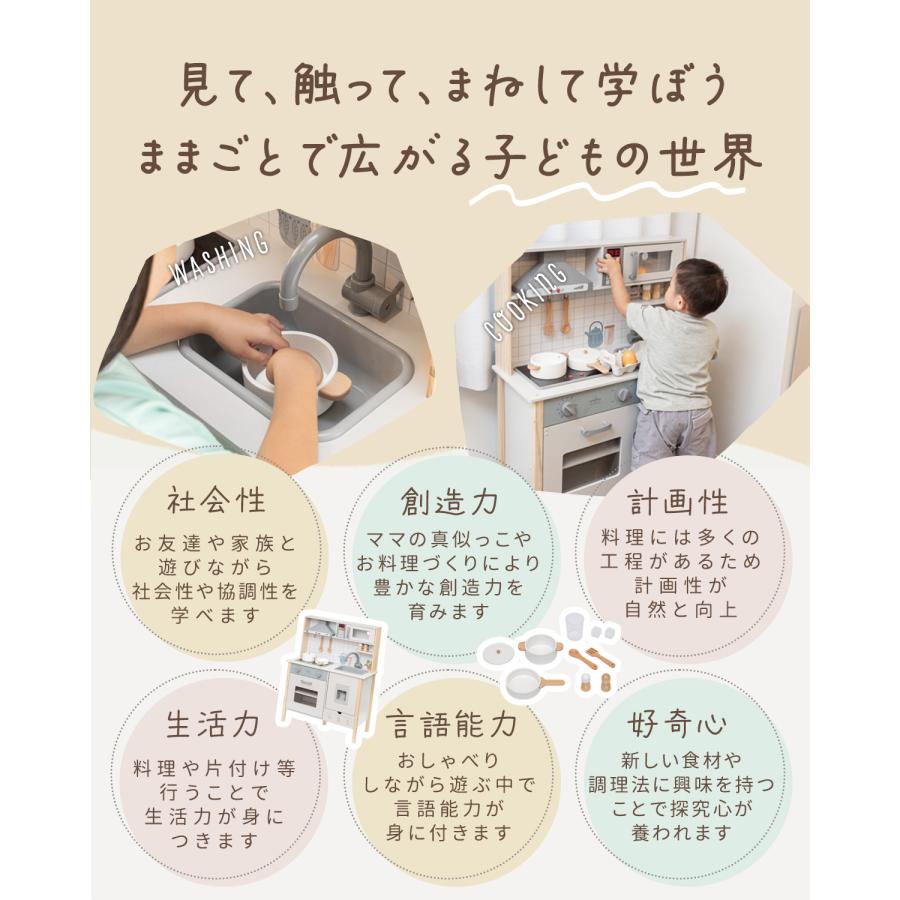 見て、触って、まねして学ぼう
ままごとで広がる子どもの世界

WASHING

COOKING

社会性
お友達や家族と遊びながら社会性や協調性を学べます

創造力
ママの真似っこやお料理づくりにより豊かな創造力を育みます

計画性
料理には多くの工程があるため計画性が自然と向上

生活力
料理や片付け等行うことで生活力が身につきます

言語能力
おしゃべりしながら遊ぶ中で言語能力が身に付きます

好奇心
新しい食材や調理法に興味を持つことで探究心が養われます