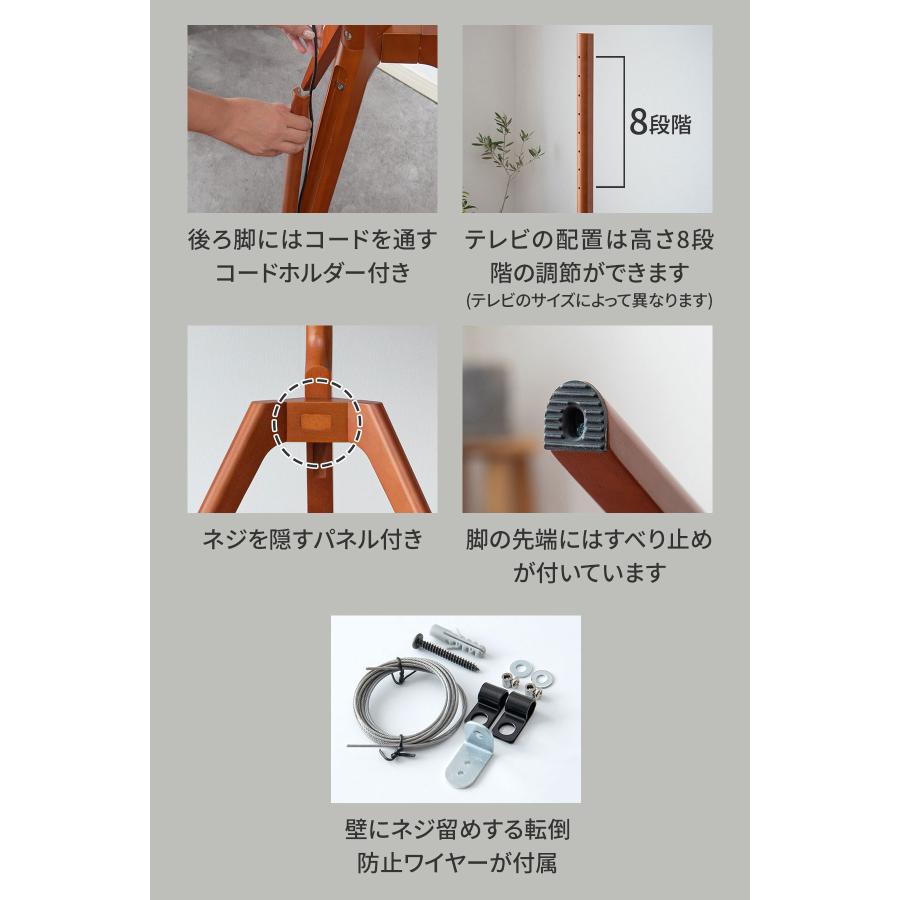 後ろ脚にはコードを通すコードホルダー付き

8段階

テレビの配置は高さ8段階の調節ができます
(テレビのサイズによって異なります)

ネジを隠すパネル付き

脚の先端にはすべり止めが付いています

壁にネジ留めする転倒防止ワイヤーが付属