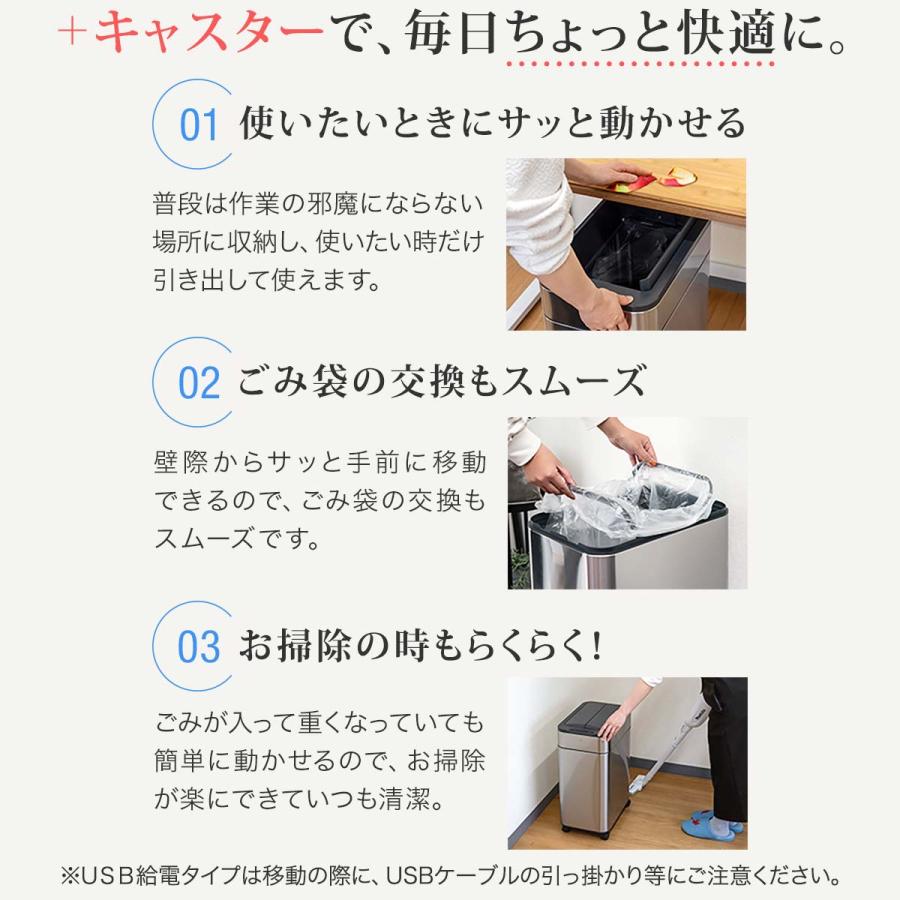 +キャスターで、毎日ちょっと快適に。

01 使いたいときにサッと動かせる

普段は作業の邪魔にならない場所に収納し、使いたい時だけ引き出して使えます。

02 ごみ袋の交換もスムーズ

壁際からサッと手前に移動できるので、ごみ袋の交換もスムーズです。

03 お掃除の時もらくらく!

ごみが入って重くなっていても簡単に動かせるので、お掃除が楽にできていつも清潔。

※USB給電タイプは移動の際に、USBケーブルの引っ掛かり等にご注意ください。