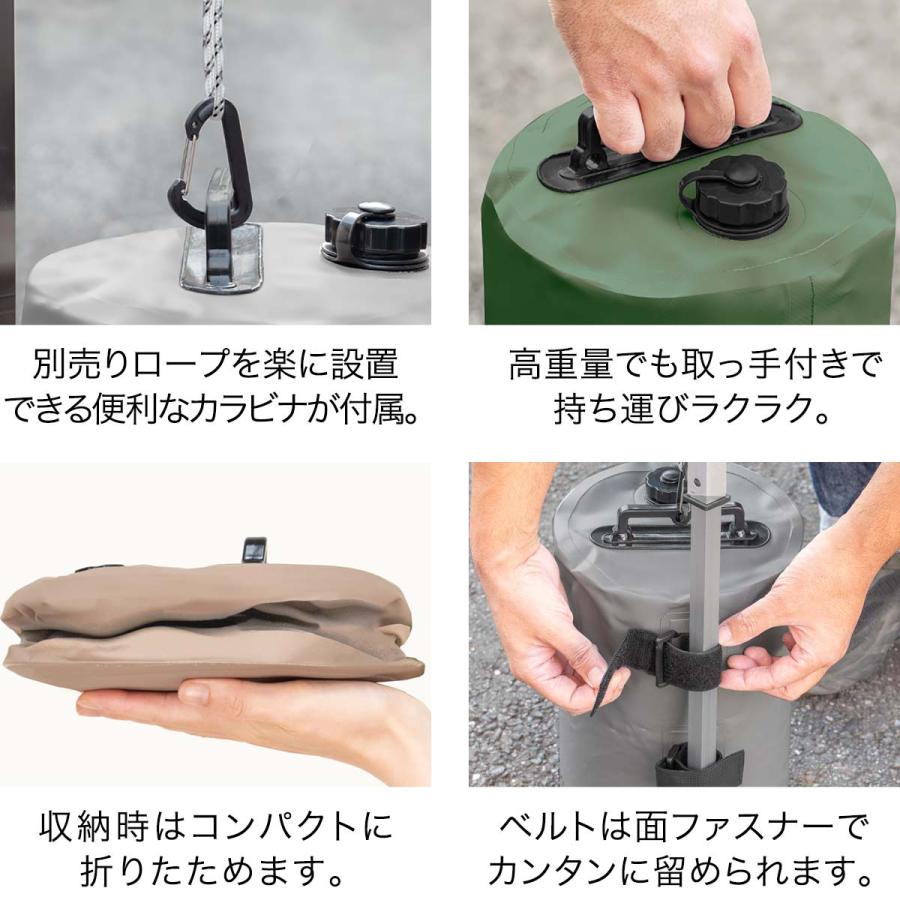 別売りロープを楽に設置できる便利なカラビナが付属。

高重量でも取っ手付きで持ち運びラクラク。

収納時はコンパクトに折りたためます。

ベルトは面ファスナーでカンタンに留められます。